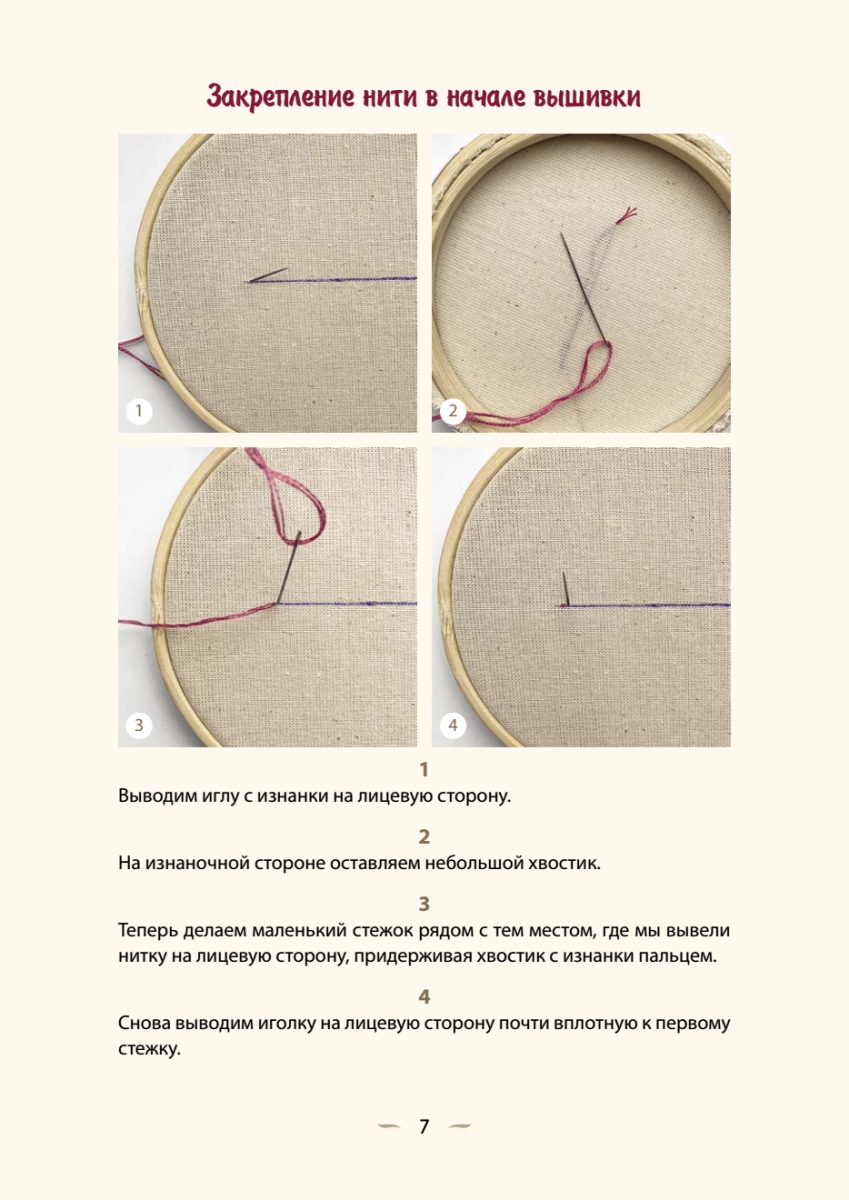 Закрепление нити в начале вышивки

1

2

3

4

1
Выводим иглу с изнанки на лицевую сторону.

2
На изнаночной стороне оставляем небольшой хвостик.

3
Теперь делаем маленький стежок рядом с тем местом, где мы вывели нитку на лицевую сторону, придерживая хвостик с изнанки пальцем.

4
Снова выводим иголку на лицевую сторону почти вплотную к первому стежку.

7