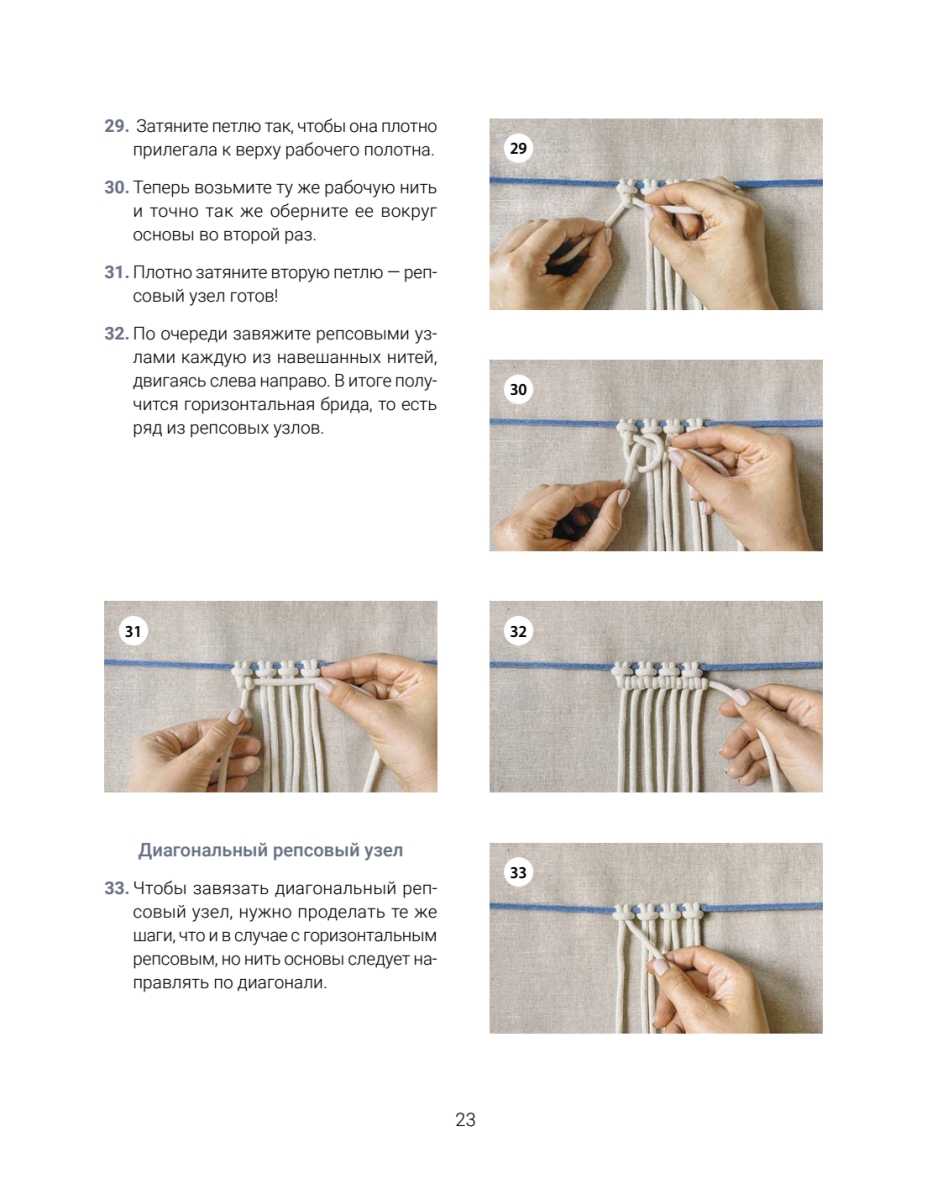 29. Затяните петлю так, чтобы она плотно прилегала к верху рабочего полотна.

30. Теперь возьмите ту же рабочую нить и точно так же оберните ее вокруг основы во второй раз.

31. Плотно затяните вторую петлю — репсовый узел готов!

32. По очереди завяжите репсовыми узлами каждую из навешанных нитей, двигаясь слева направо. В итоге получится горизонтальная брида, то есть ряд из репсовых узлов.

29

30

31

32

Диагональный репсовый узел

33. Чтобы завязать диагональный репсовый узел, нужно проделать те же шаги, что и в случае с горизонтальным репсовым, но нить основы следует направлять по диагонали.

33

23