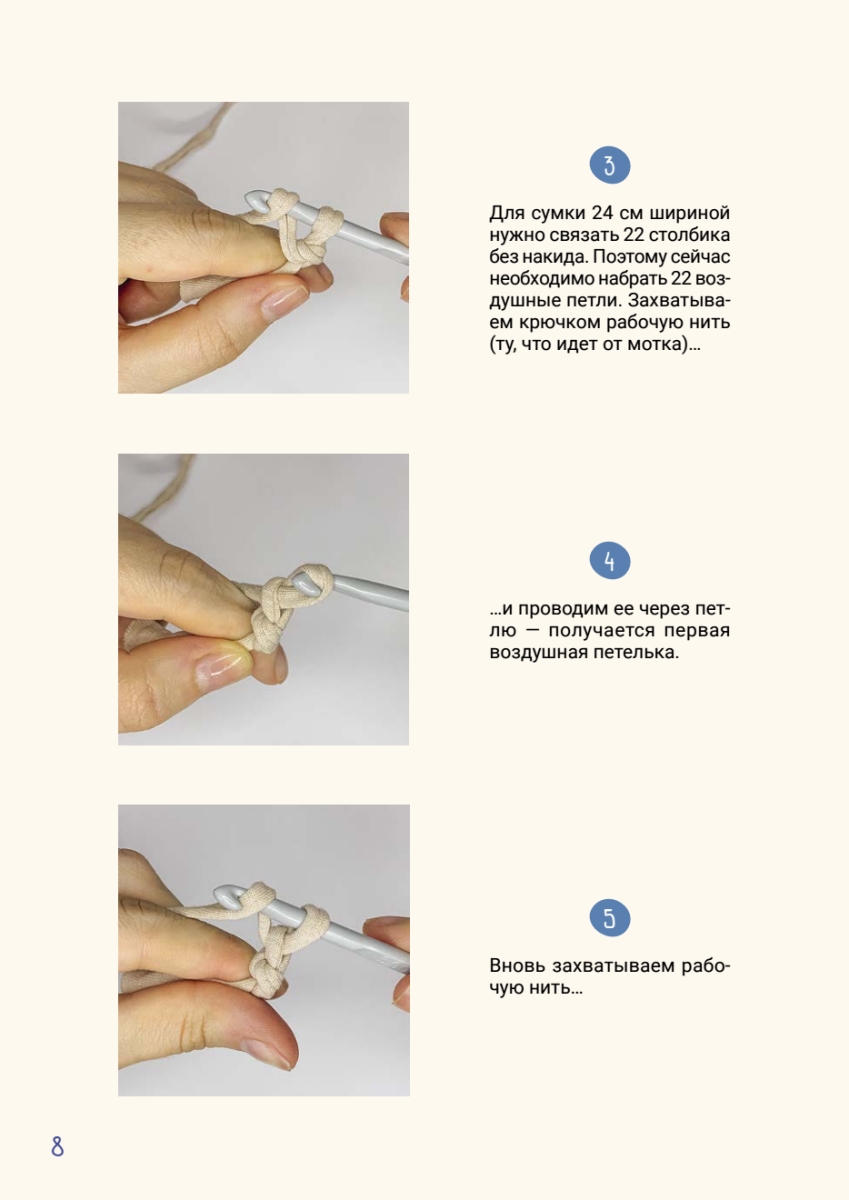 3

Для сумки 24 см шириной нужно связать 22 столбика без накида. Поэтому сейчас необходимо набрать 22 воздушные петли. Захватываем крючком рабочую нить (ту, что идет от мотка)...

4

...и проводим ее через петлю — получается первая воздушная петелька.

5

Вновь захватываем рабочую нить...

8