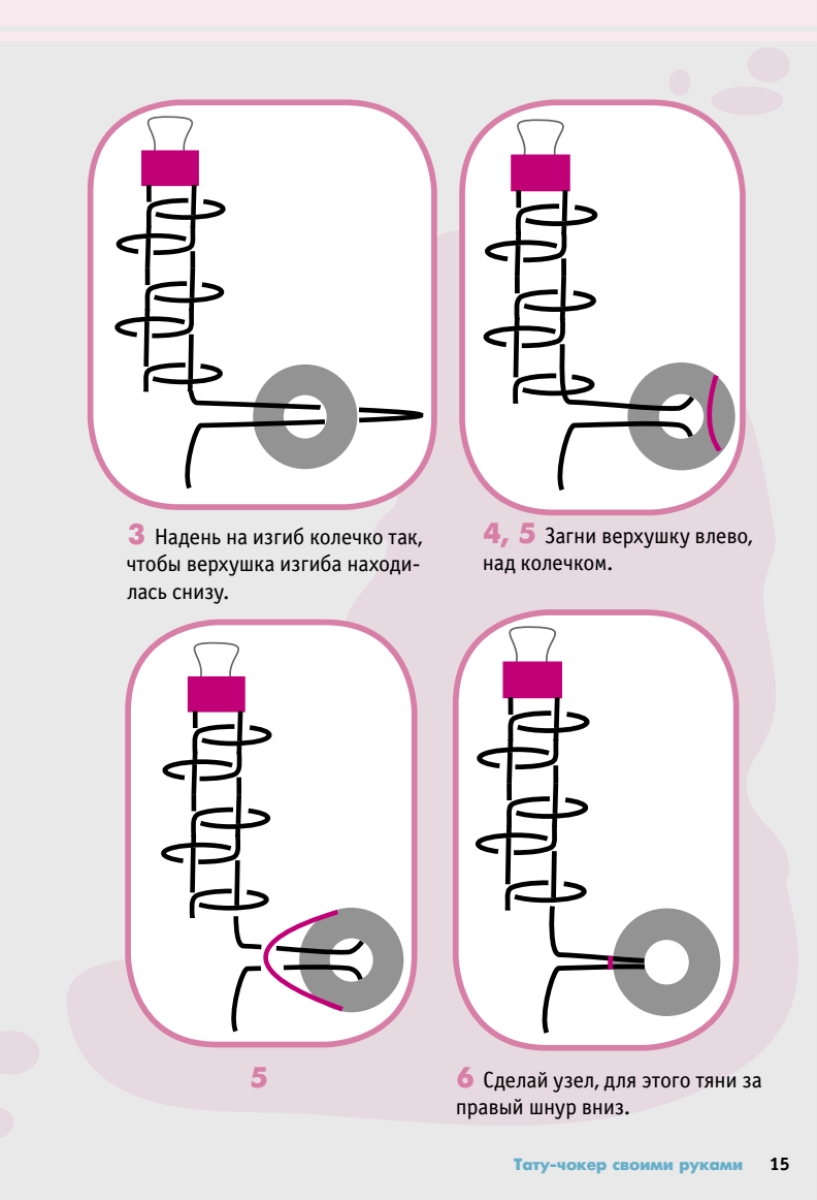 3 Надень на изгиб колечко так, чтобы верхушка изгиба находилась снизу.

4, 5 Загни верхушку влево, над колечком.

5

6 Сделай узел, для этого тяни за правый шнур вниз.

Тату-чокер своими руками 15