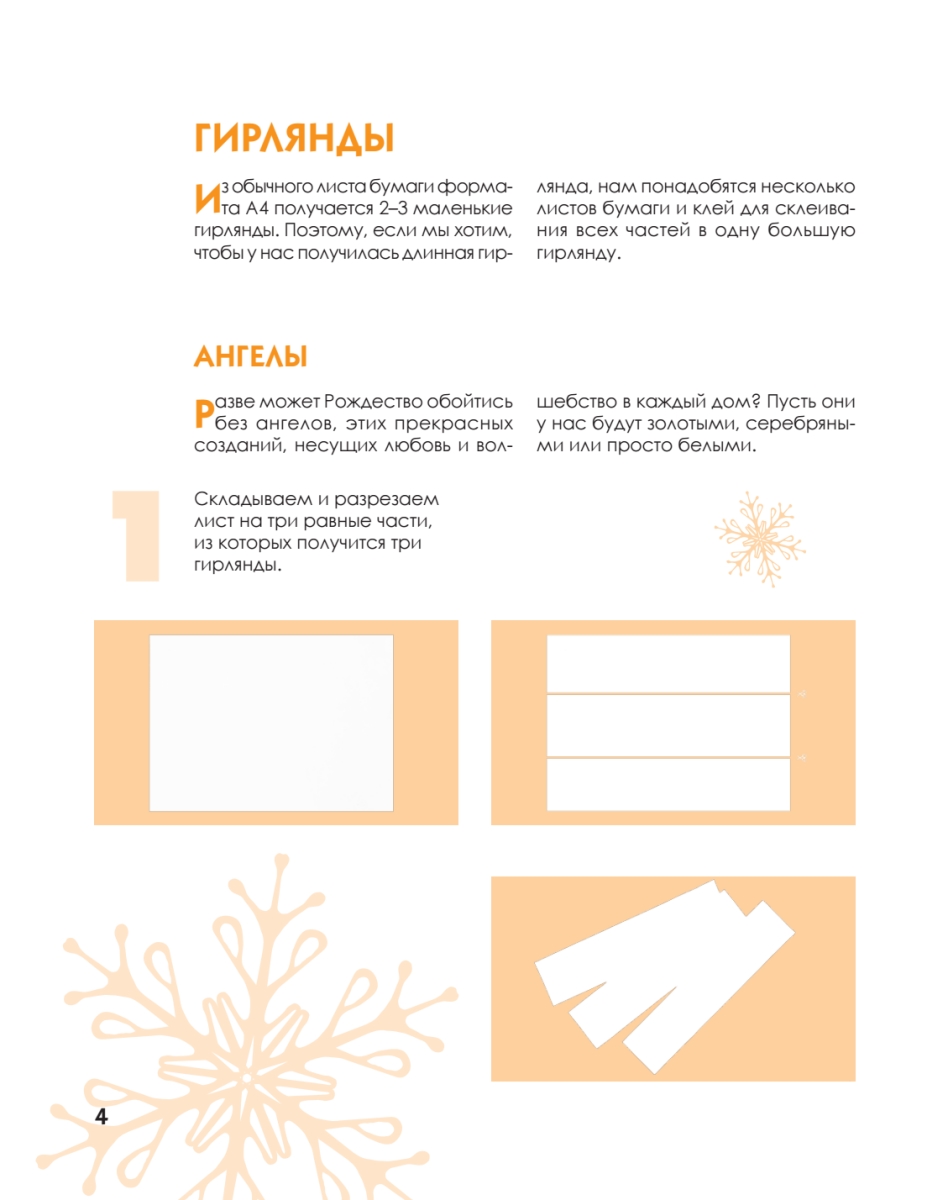 ГИРЛЯНДЫ

Из обычного листа бумаги формата А4 получается 2–3 маленькие гирлянды. Поэтому, если мы хотим, чтобы у нас получилась длинная гирлянда, нам понадобятся несколько листов бумаги и клей для склеивания всех частей в одну большую гирлянду.

АНГЕЛЫ

Разве может Рождество обойтись без ангелов, этих прекрасных созданий, несущих любовь и волшебство в каждый дом? Пусть они у нас будут золотыми, серебряными или просто белыми.

1

Складываем и разрезаем лист на три равные части, из которых получится три гирлянды.

4