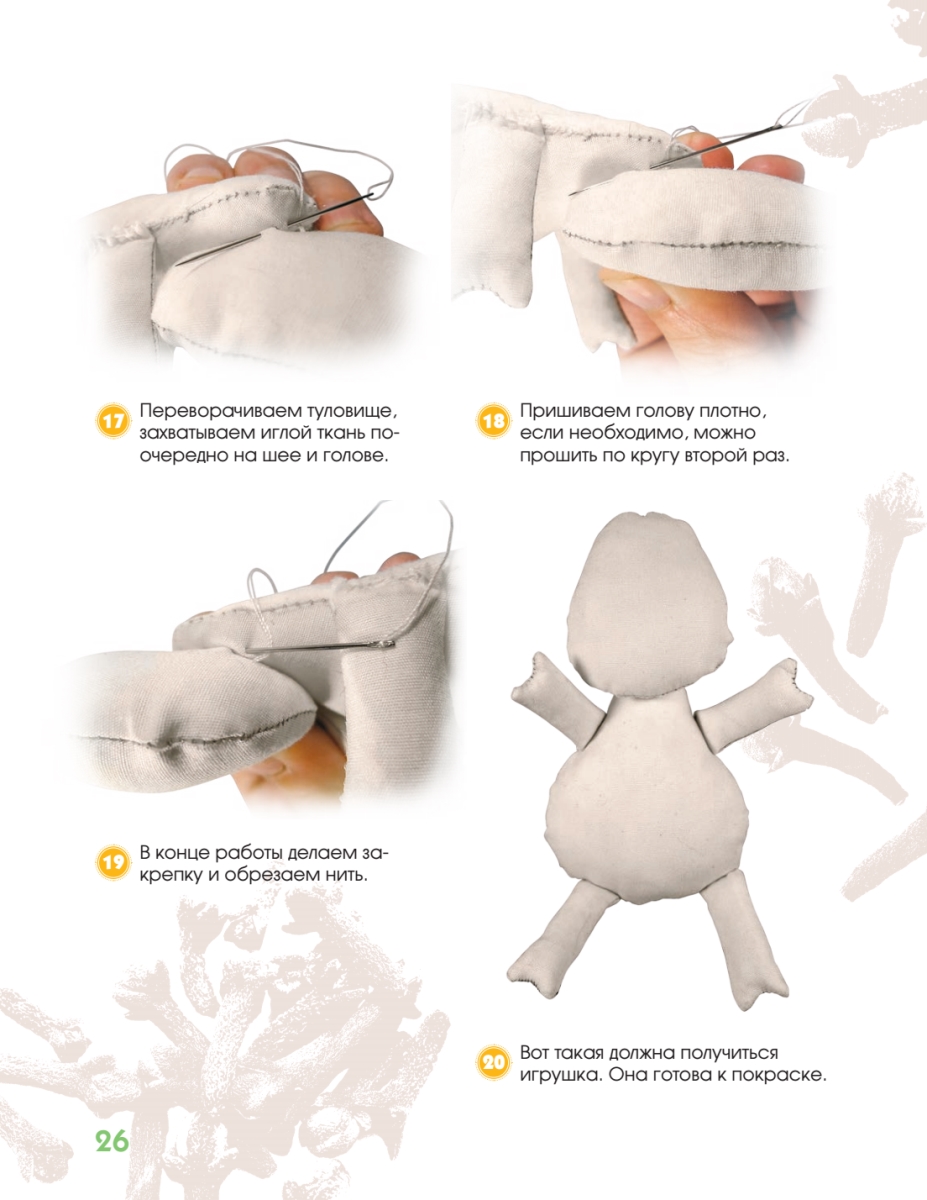 17 Переворачиваем туловище, захватываем иглой ткань поочередно на шее и голове.

18 Пришиваем голову плотно, если необходимо, можно прошить по кругу второй раз.

19 В конце работы делаем закрепку и обрезаем нить.

20 Вот такая должна получиться игрушка. Она готова к покраске.

26