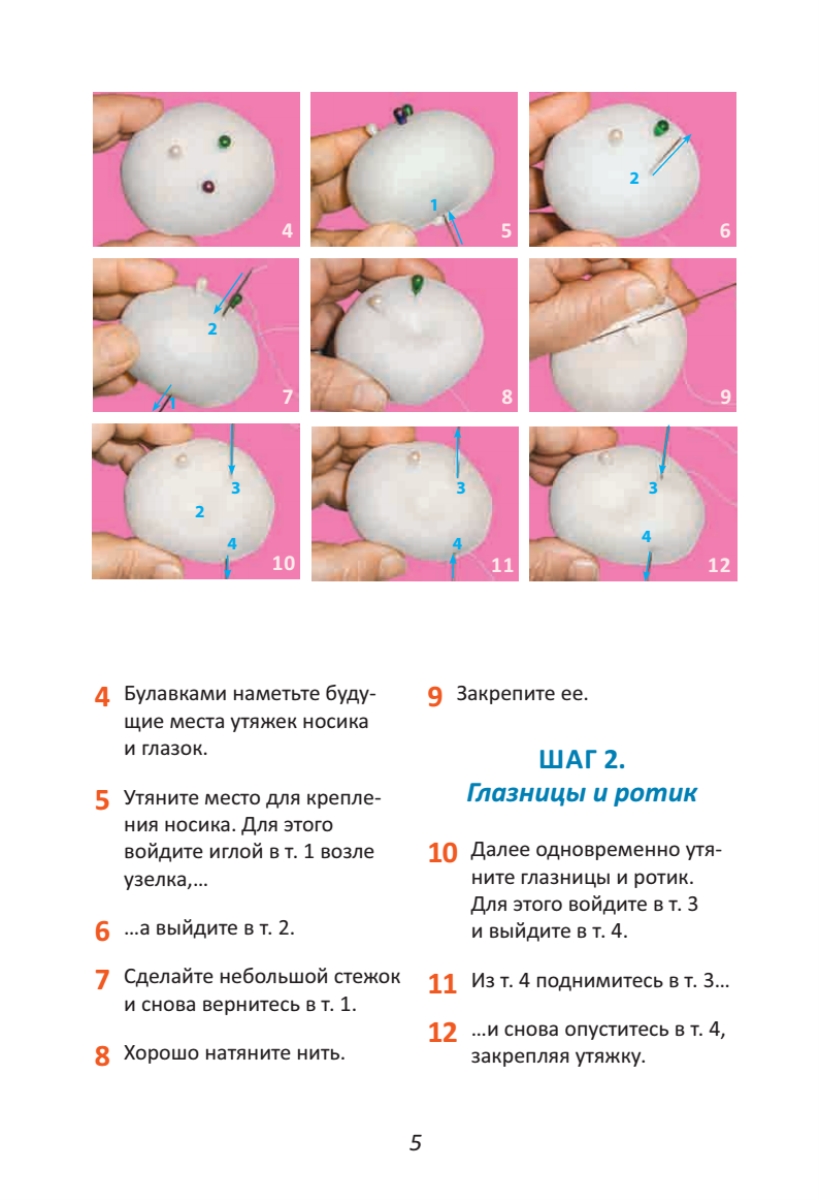 4

1

5

2

6

2

7

8

9

3

2

4

10

3

4

11

3

4

12

4 Булавками наметьте будущие места утяжек носика и глазок.

5 Утяните место для крепления носика. Для этого войдите иглой в т. 1 возле узелка,...

6 ...а выйдите в т. 2.

7 Сделайте небольшой стежок и снова вернитесь в т. 1.

8 Хорошо натяните нить.

9 Закрепите ее.

ШАГ 2.
Глазницы и ротик

10 Далее одновременно утяните глазницы и ротик. Для этого войдите в т. 3 и выйдите в т. 4.

11 Из т. 4 поднимитесь в т. 3...

12 ...и снова опуститесь в т. 4, закрепляя утяжку.

5