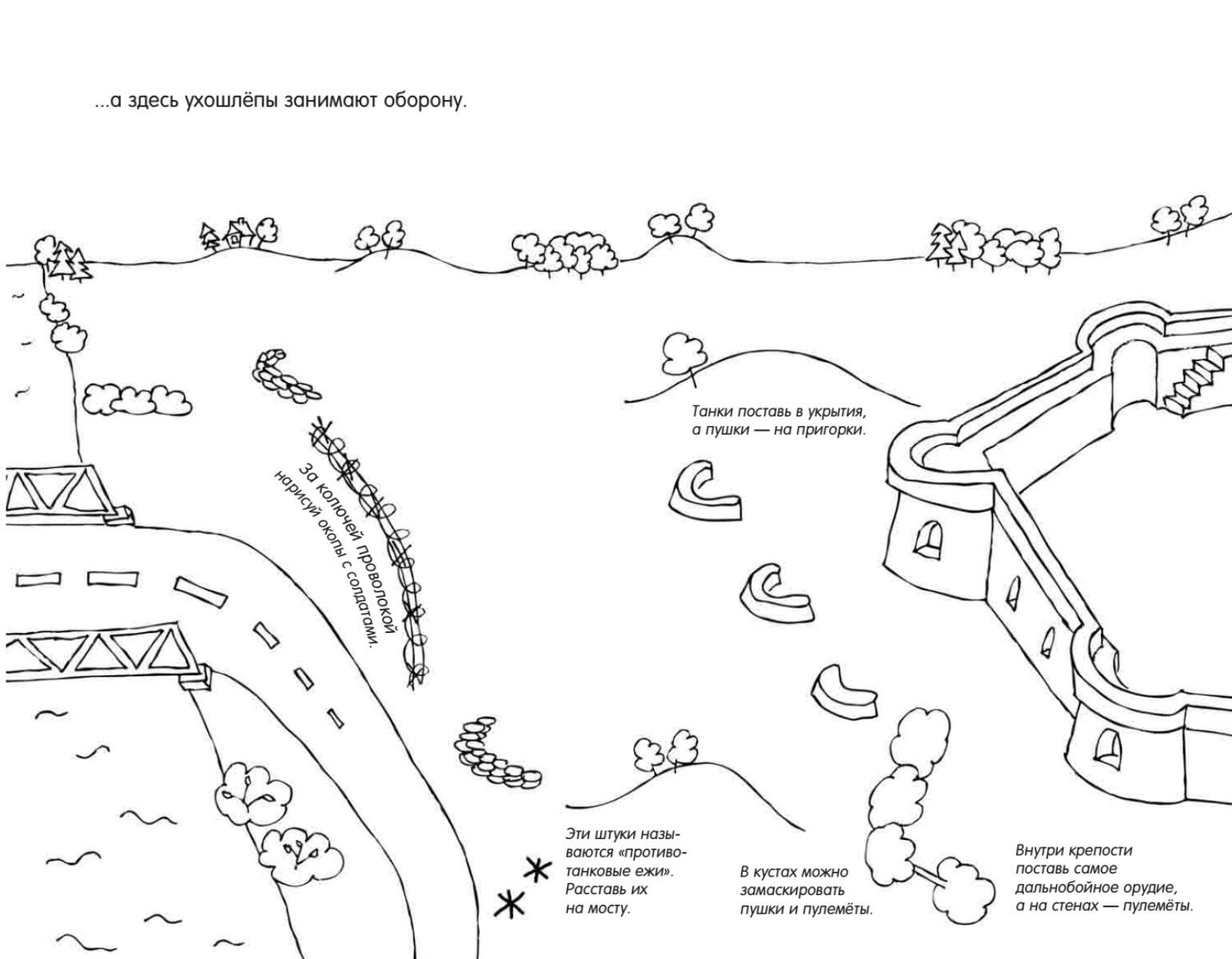 ...а здесь ухошлёпы занимают оборону.

За колючей проволокой нарисуй окопы с солдатами.

Танки поставь в укрытия, а пушки — на пригорки.

Эти штуки называются «противотанковые ежи». Расставь их на мосту.

В кустах можно замаскировать пушки и пулемёты.

Внутри крепости поставь самое дальнобойное орудие, а на стенах — пулемёты.