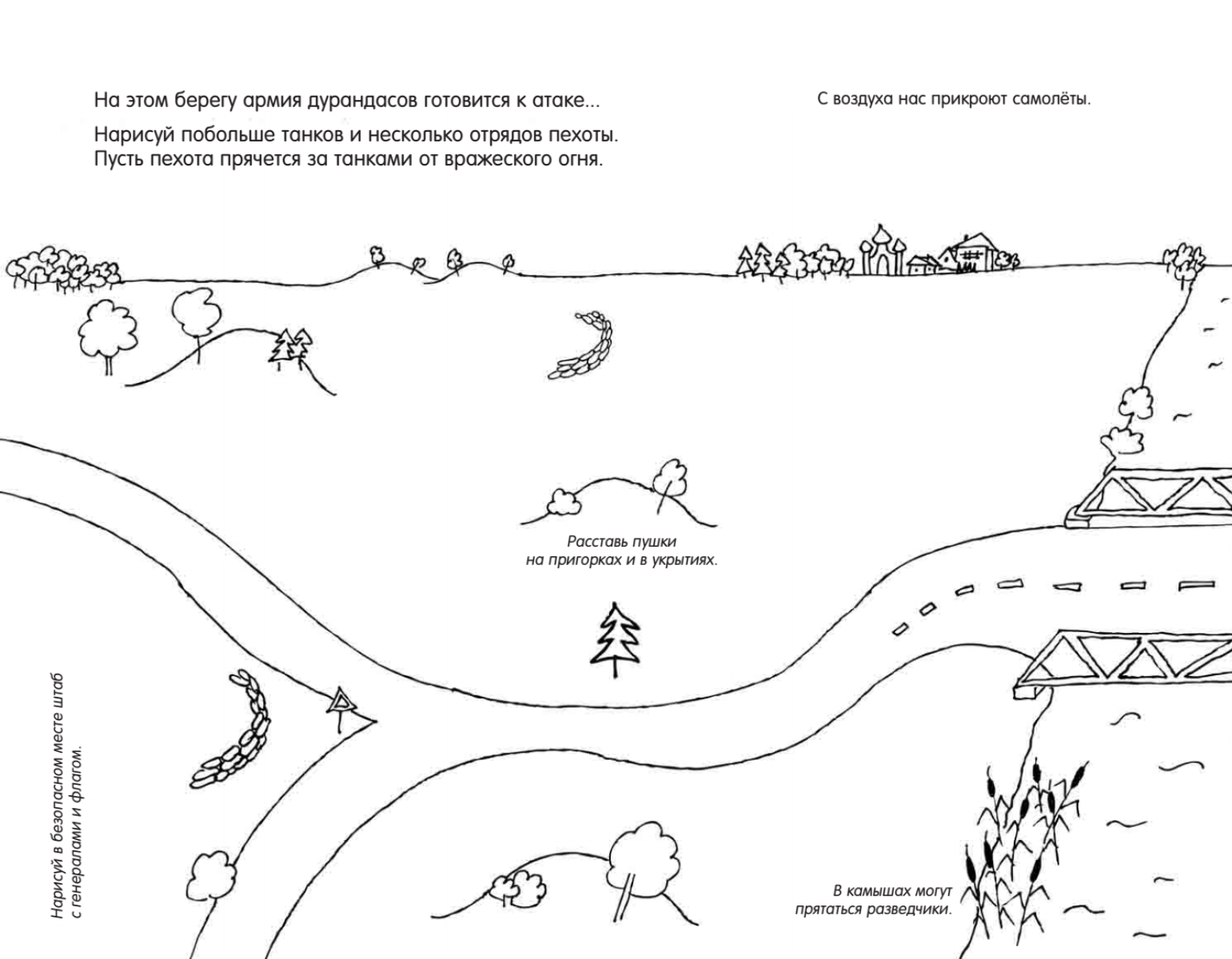 На этом берегу армия дурандасов готовится к атаке...

Нарисуй побольше танков и несколько отрядов пехоты. Пусть пехота прячется за танками от вражеского огня.

С воздуха нас прикроют самолёты.

Расставь пушки на пригорках и в укрытиях.

Нарисуй в безопасном месте штаб с генералами и флагом.

В камышах могут прятаться разведчики.