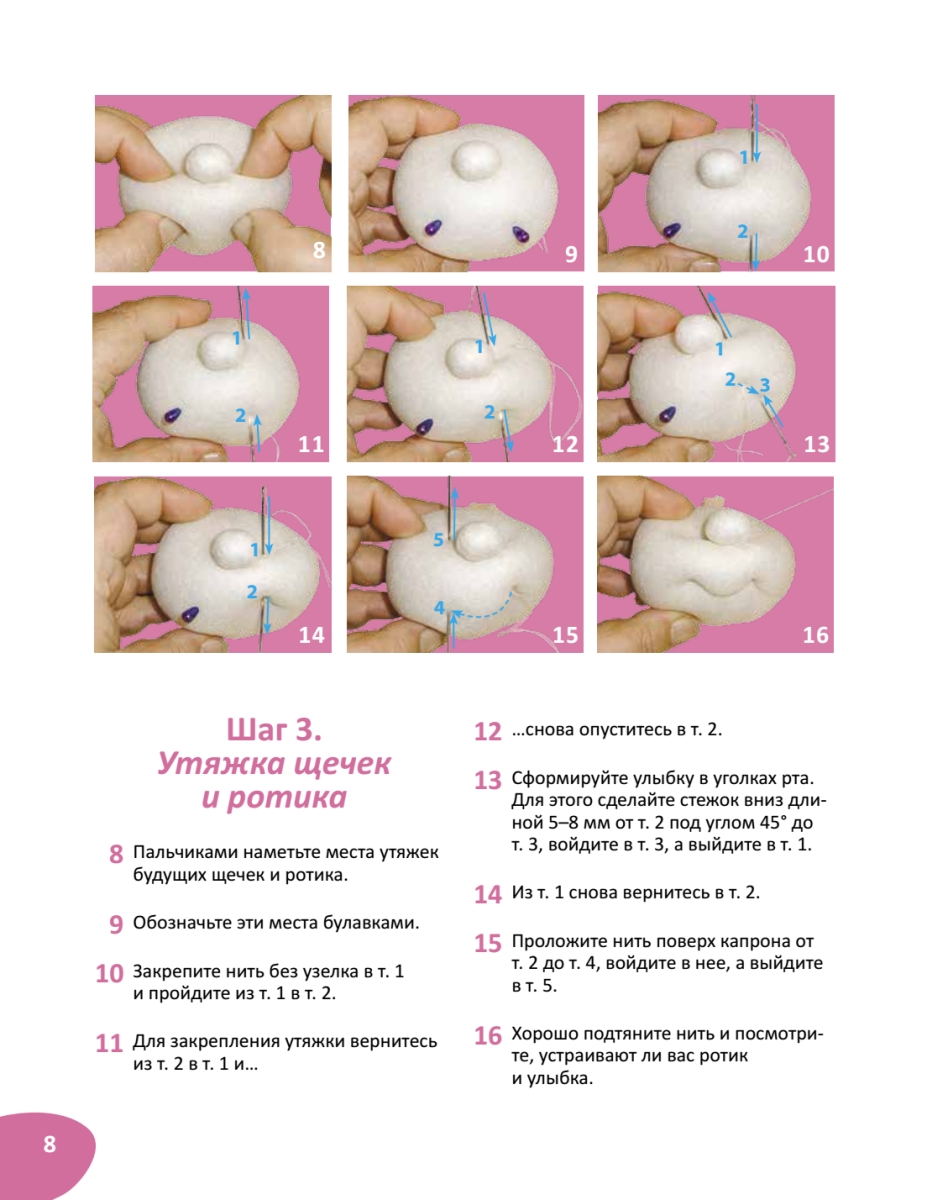 8

9

1

2

10

1

2

11

1

2

12

1

2

3

13

1

2

14

5

4

15

16

Шаг 3.
Утяжка щечек и ротика

8 Пальчиками наметьте места утяжек будущих щечек и ротика.

9 Обозначьте эти места булавками.

10 Закрепите нить без узелка в т. 1 и пройдите из т. 1 в т. 2.

11 Для закрепления утяжки вернитесь из т. 2 в т. 1 и…

12 …снова опуститесь в т. 2.

13 Сформируйте улыбку в уголках рта. Для этого сделайте стежок вниз длиной 5–8 мм от т. 2 под углом 45° до т. 3, войдите в т. 3, а выйдите в т. 1.

14 Из т. 1 снова вернитесь в т. 2.

15 Проложите нить поверх капрона от т. 2 до т. 4, войдите в нее, а выйдите в т. 5.

16 Хорошо подтяните нить и посмотрите, устраивают ли вас ротик и улыбка.

8