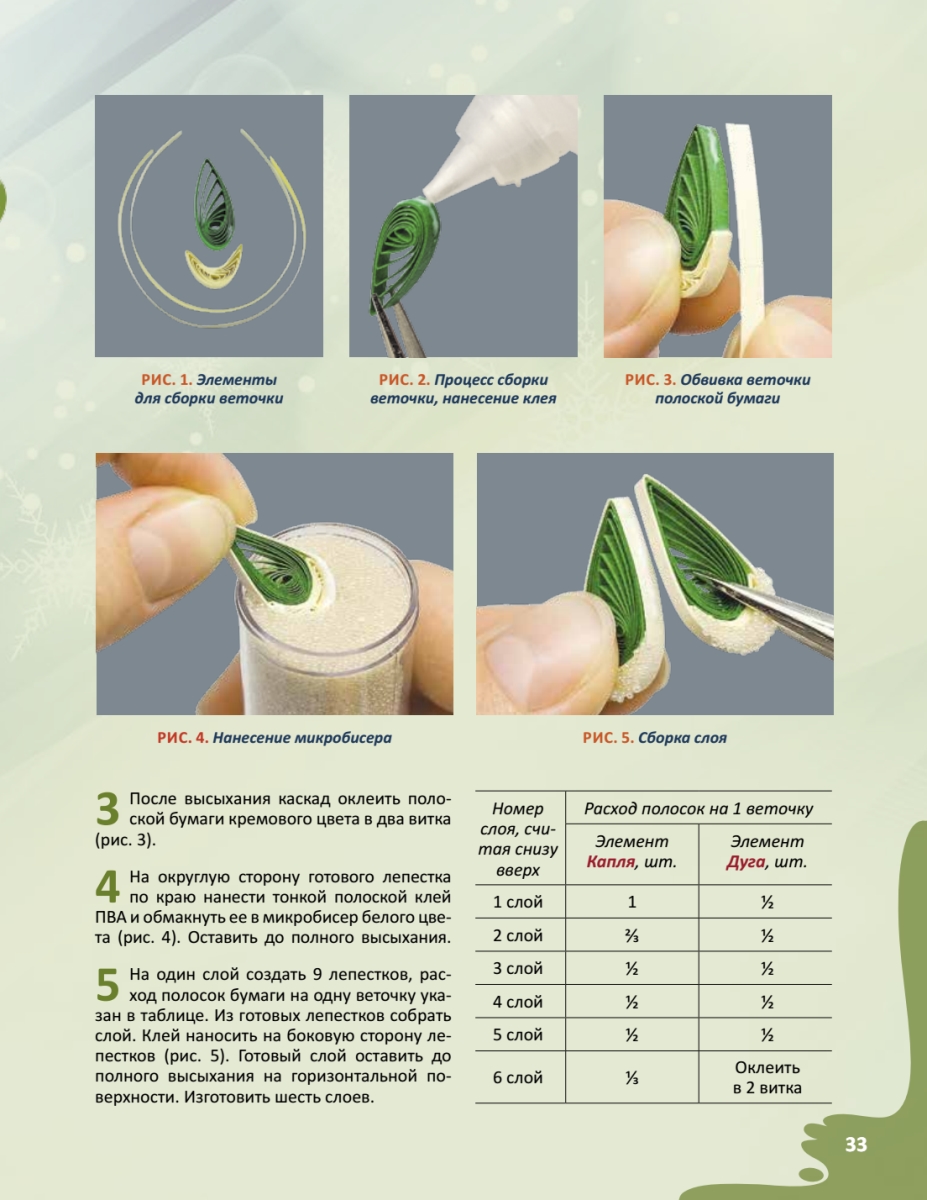 РИС. 1. Элементы для сборки веточки

РИС. 2. Процесс сборки веточки, нанесение клея

РИС. 3. Обвивка веточки полоской бумаги

РИС. 4. Нанесение микробисера

РИС. 5. Сборка слоя

3 После высыхания каскад оклеить полоской бумаги кремового цвета в два витка (рис. 3).

4 На округлую сторону готового лепестка по краю нанести тонкой полоской клей ПВА и обмакнуть ее в микробисер белого цвета (рис. 4). Оставить до полного высыхания.

5 На один слой создать 9 лепестков, расход полосок бумаги на одну веточку указан в таблице. Из готовых лепестков собрать слой. Клей наносить на боковую сторону лепестков (рис. 5). Готовый слой оставить до полного высыхания на горизонтальной поверхности. Изготовить шесть слоев.

| Номер слоя, считая снизу вверх | Расход полосок на 1 веточку | |
|---|---|---|
| | Элемент Капля, шт. | Элемент Дуга, шт. |
| 1 слой | 1 | ½ |
| 2 слой | ⅔ | ½ |
| 3 слой | ½ | ½ |
| 4 слой | ½ | ½ |
| 5 слой | ½ | ½ |
| 6 слой | ⅓ | Оклеить в 2 витка |

33