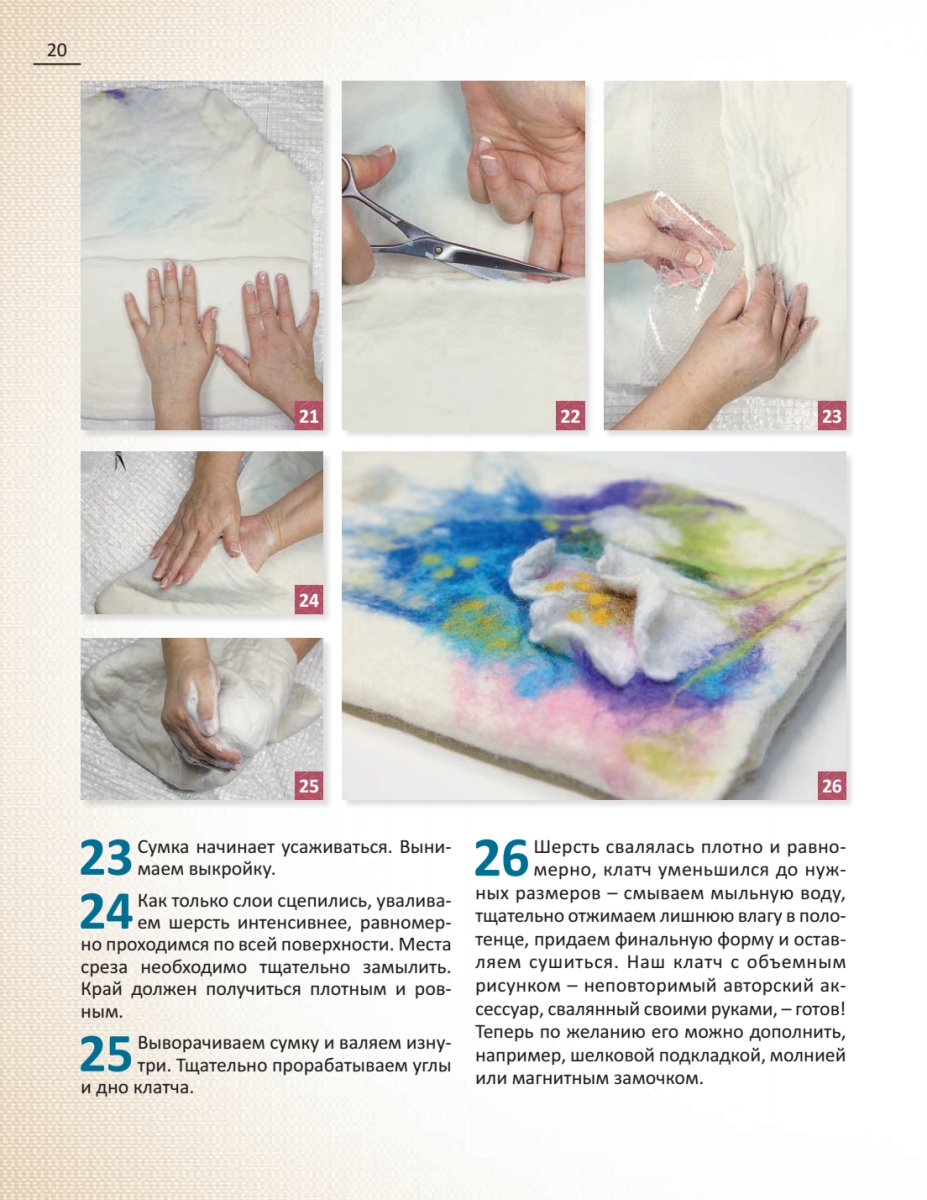 20

21

22

23

24

25

26

23 Сумка начинает усаживаться. Вынимаем выкройку.

24 Как только слои сцепились, уваливаем шерсть интенсивнее, равномерно проходимся по всей поверхности. Места среза необходимо тщательно замылить. Край должен получиться плотным и ровным.

25 Выворачиваем сумку и валяем изнутри. Тщательно прорабатываем углы и дно клатча.

26 Шерсть свалялась плотно и равномерно, клатч уменьшился до нужных размеров – смываем мыльную воду, тщательно отжимаем лишнюю влагу в полотенце, придаем финальную форму и оставляем сушиться. Наш клатч с объемным рисунком – неповторимый авторский аксессуар, свалянный своими руками, – готов! Теперь по желанию его можно дополнить, например, шелковой подкладкой, молнией или магнитным замочком.