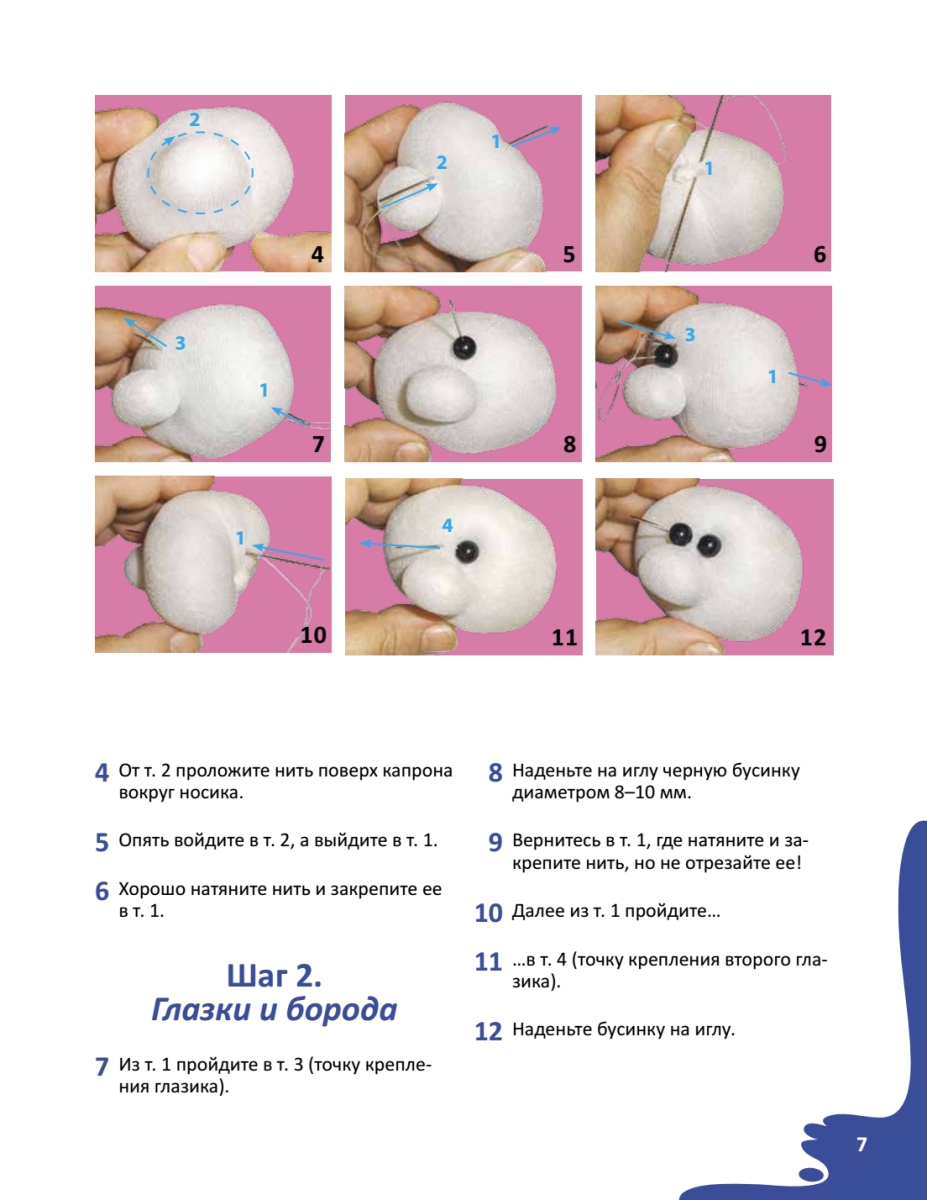 2
4

1
2
5

1
6

3
1
7

8

3
1
9

1
10

4
11

12

4 От т. 2 проложите нить поверх капрона вокруг носика.

5 Опять войдите в т. 2, а выйдите в т. 1.

6 Хорошо натяните нить и закрепите ее в т. 1.

Шаг 2.
Глазки и борода

7 Из т. 1 пройдите в т. 3 (точку крепления глазика).

8 Наденьте на иглу черную бусинку диаметром 8–10 мм.

9 Вернитесь в т. 1, где натяните и закрепите нить, но не отрезайте ее!

10 Далее из т. 1 пройдите...

11 ...в т. 4 (точку крепления второго глазика).

12 Наденьте бусинку на иглу.

7