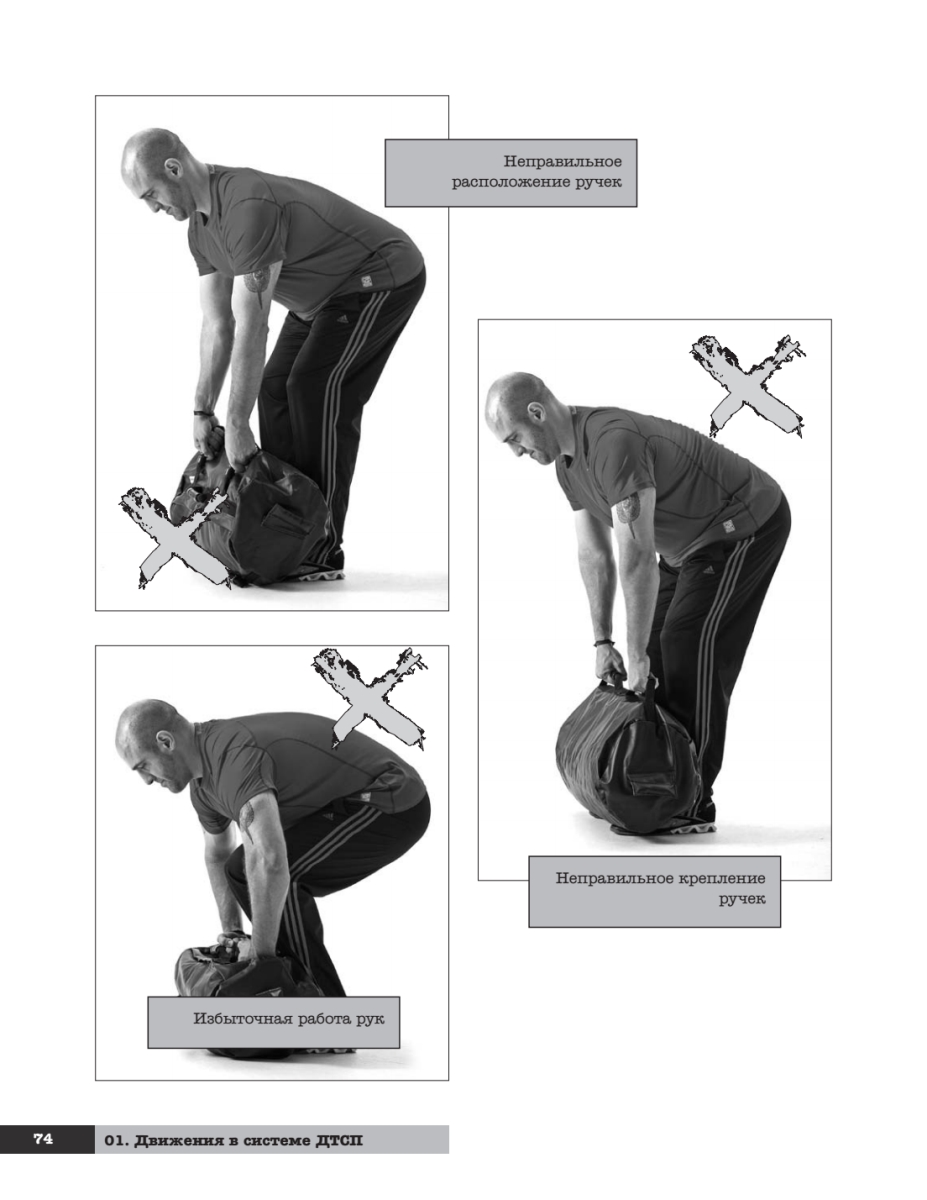 Неправильное расположение ручек

Неправильное крепление ручек

Избыточная работа рук

74

01. Движения в системе ДТСП