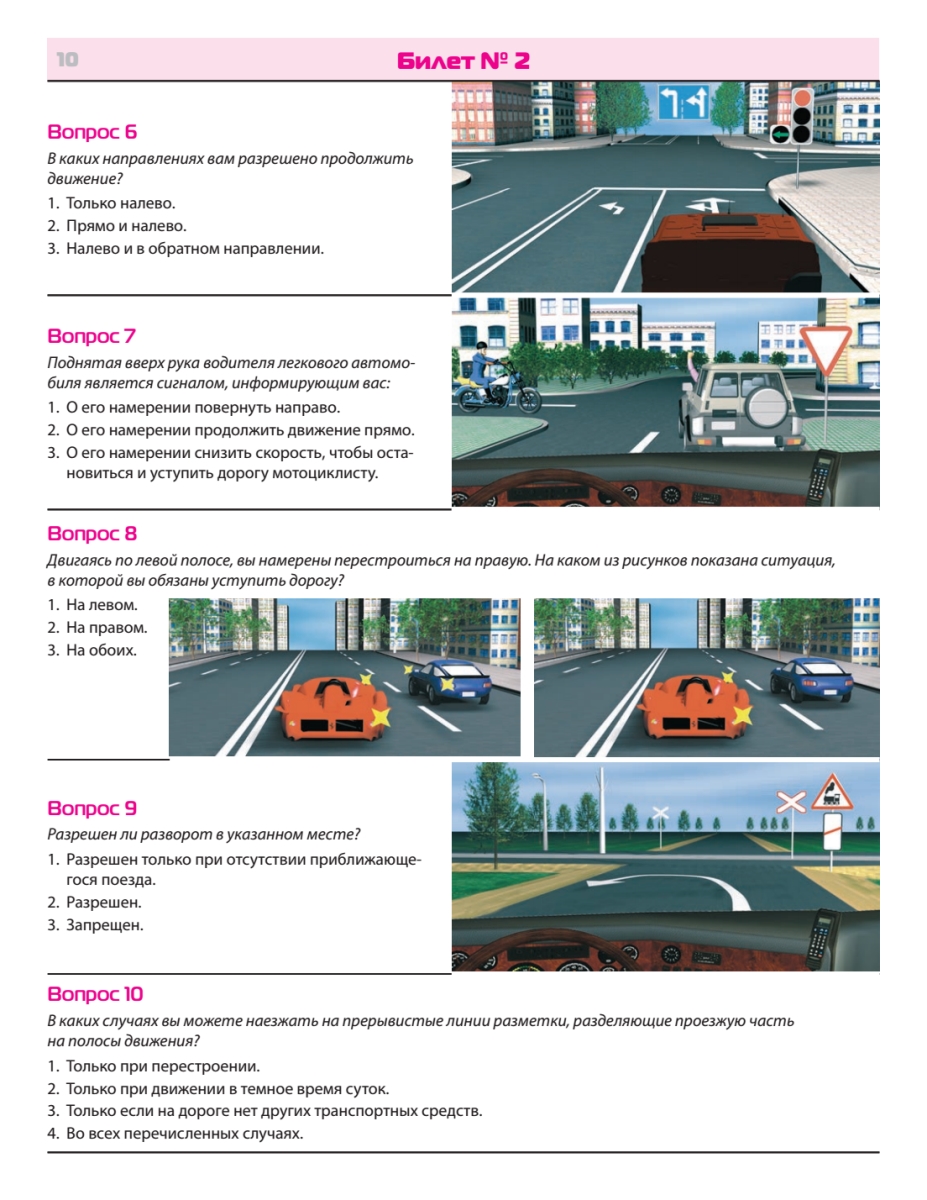 10

Билет № 2

Вопрос 6

В каких направлениях вам разрешено продолжить движение?

1. Только налево.
2. Прямо и налево.
3. Налево и в обратном направлении.

Вопрос 7

Поднятая вверх рука водителя легкового автомобиля является сигналом, информирующим вас:

1. О его намерении повернуть направо.
2. О его намерении продолжить движение прямо.
3. О его намерении снизить скорость, чтобы остановиться и уступить дорогу мотоциклисту.

Вопрос 8

Двигаясь по левой полосе, вы намерены перестроиться на правую. На каком из рисунков показана ситуация, в которой вы обязаны уступить дорогу?

1. На левом.
2. На правом.
3. На обоих.

Вопрос 9

Разрешен ли разворот в указанном месте?

1. Разрешен только при отсутствии приближающегося поезда.
2. Разрешен.
3. Запрещен.

Вопрос 10

В каких случаях вы можете наезжать на прерывистые линии разметки, разделяющие проезжую часть на полосы движения?

1. Только при перестроении.
2. Только при движении в темное время суток.
3. Только если на дороге нет других транспортных средств.
4. Во всех перечисленных случаях.