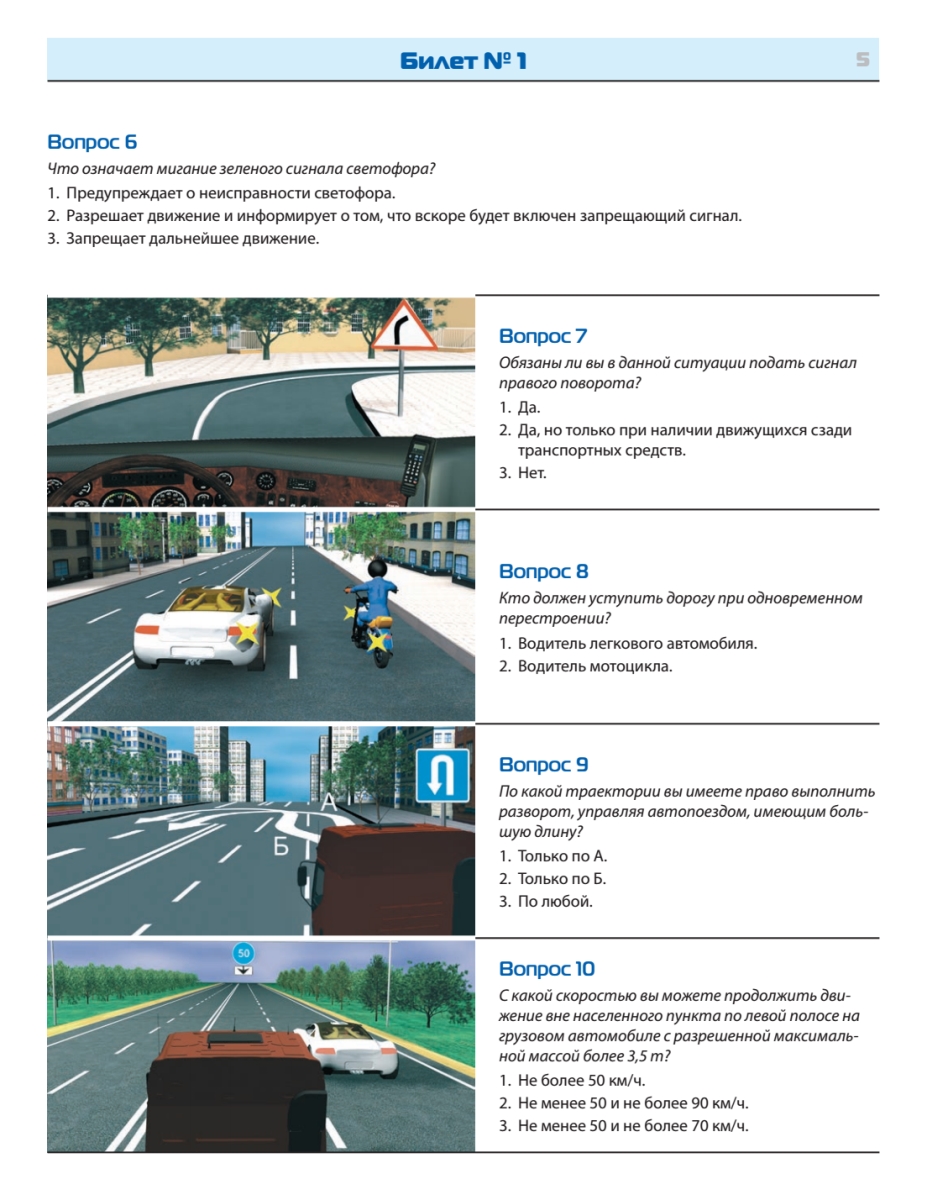 Билет № 1

5

Вопрос 6

Что означает мигание зеленого сигнала светофора?

1. Предупреждает о неисправности светофора.
2. Разрешает движение и информирует о том, что вскоре будет включен запрещающий сигнал.
3. Запрещает дальнейшее движение.

Вопрос 7

Обязаны ли вы в данной ситуации подать сигнал правого поворота?

1. Да.
2. Да, но только при наличии движущихся сзади транспортных средств.
3. Нет.

Вопрос 8

Кто должен уступить дорогу при одновременном перестроении?

1. Водитель легкового автомобиля.
2. Водитель мотоцикла.

А

Б

Вопрос 9

По какой траектории вы имеете право выполнить разворот, управляя автопоездом, имеющим большую длину?

1. Только по А.
2. Только по Б.
3. По любой.

50

Вопрос 10

С какой скоростью вы можете продолжить движение вне населенного пункта по левой полосе на грузовом автомобиле с разрешенной максимальной массой более 3,5 т?

1. Не более 50 км/ч.
2. Не менее 50 и не более 90 км/ч.
3. Не менее 50 и не более 70 км/ч.