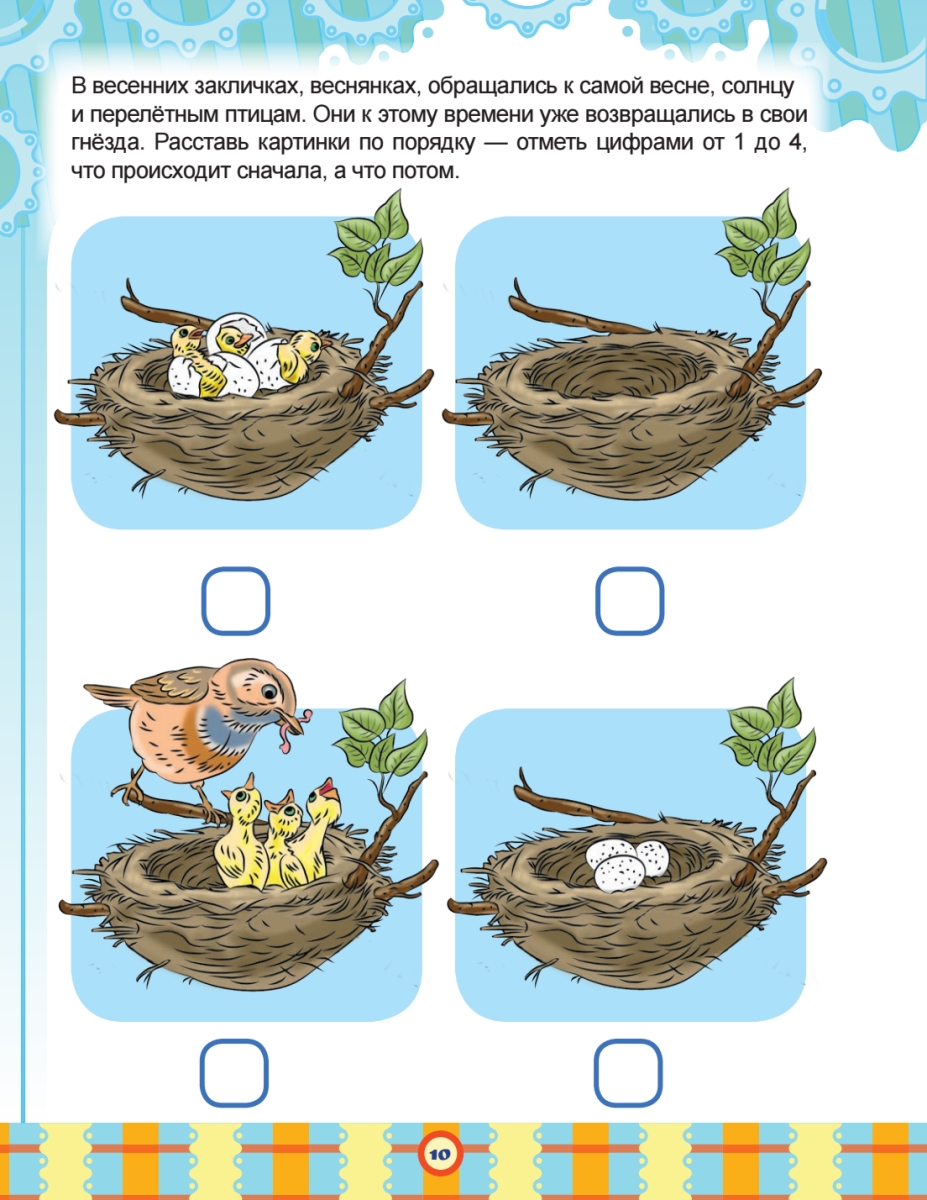 В весенних закличках, веснянках, обращались к самой весне, солнцу и перелётным птицам. Они к этому времени уже возвращались в свои гнёзда. Расставь картинки по порядку — отметь цифрами от 1 до 4, что происходит сначала, а что потом.

10