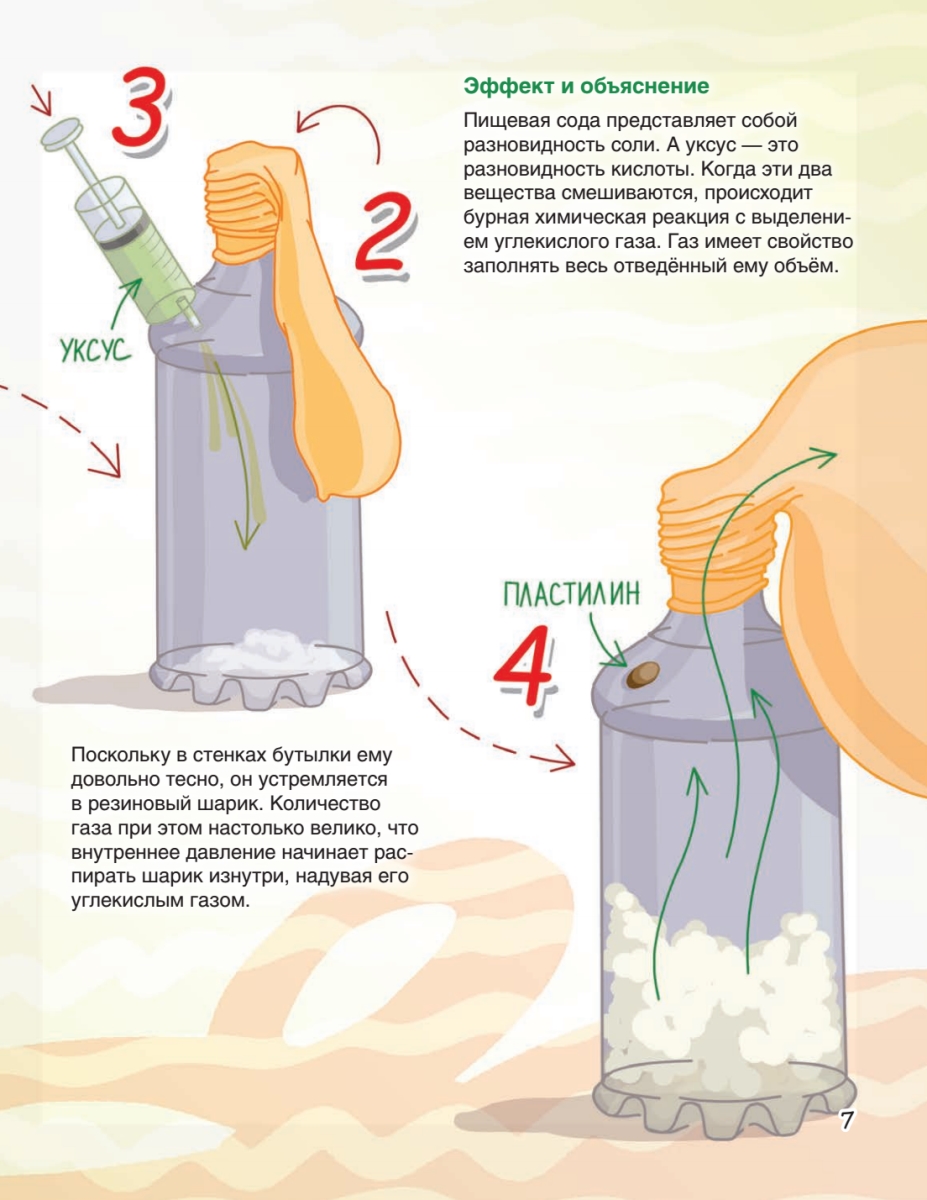 3

2

УКСУС

Эффект и объяснение

Пищевая сода представляет собой разновидность соли. А уксус — это разновидность кислоты. Когда эти два вещества смешиваются, происходит бурная химическая реакция с выделением углекислого газа. Газ имеет свойство заполнять весь отведённый ему объём.

ПЛАСТИЛИН

4

Поскольку в стенках бутылки ему довольно тесно, он устремляется в резиновый шарик. Количество газа при этом настолько велико, что внутреннее давление начинает распирать шарик изнутри, надувая его углекислым газом.

7