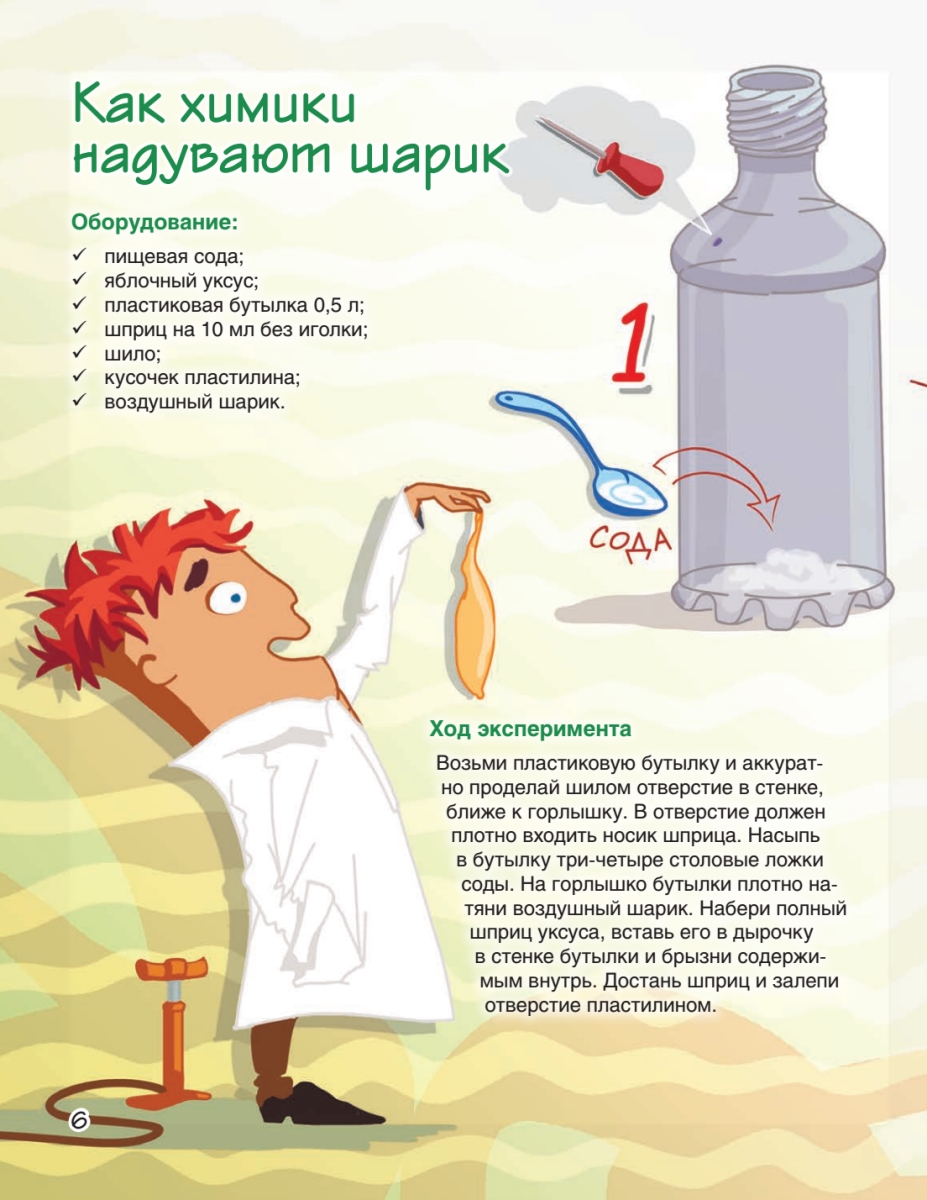 Как химики надувают шарик

Оборудование:
✓ пищевая сода;
✓ яблочный уксус;
✓ пластиковая бутылка 0,5 л;
✓ шприц на 10 мл без иголки;
✓ шило;
✓ кусочек пластилина;
✓ воздушный шарик.

1

СОДА

Ход эксперимента
Возьми пластиковую бутылку и аккуратно проделай шилом отверстие в стенке, ближе к горлышку. В отверстие должен плотно входить носик шприца. Насыпь в бутылку три-четыре столовые ложки соды. На горлышко бутылки плотно натяни воздушный шарик. Набери полный шприц уксуса, вставь его в дырочку в стенке бутылки и брызни содержимым внутрь. Достань шприц и залепи отверстие пластилином.

6