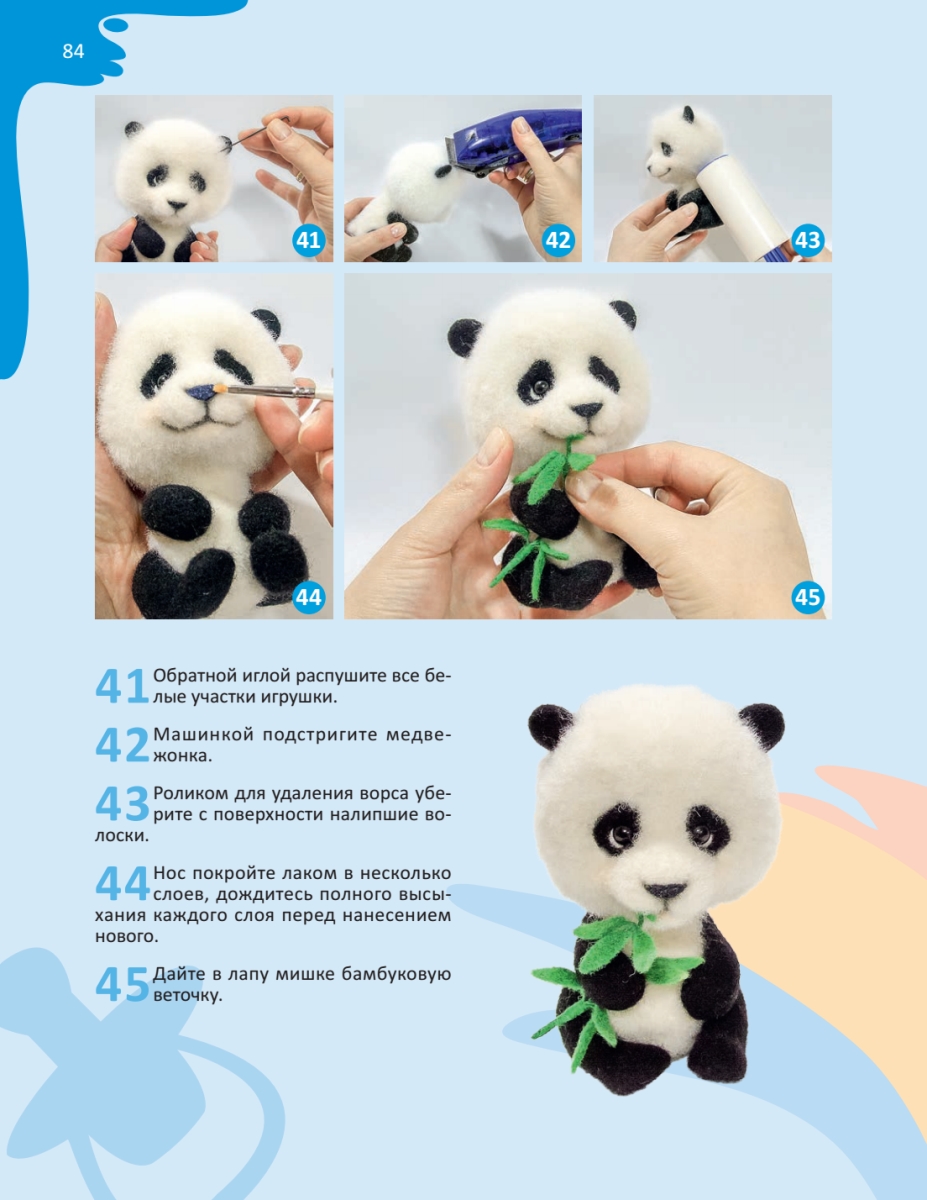 84

41

42

43

44

45

41 Обратной иглой распушите все белые участки игрушки.

42 Машинкой подстригите медвежонка.

43 Роликом для удаления ворса уберите с поверхности налипшие волоски.

44 Нос покройте лаком в несколько слоев, дождитесь полного высыхания каждого слоя перед нанесением нового.

45 Дайте в лапу мишке бамбуковую веточку.