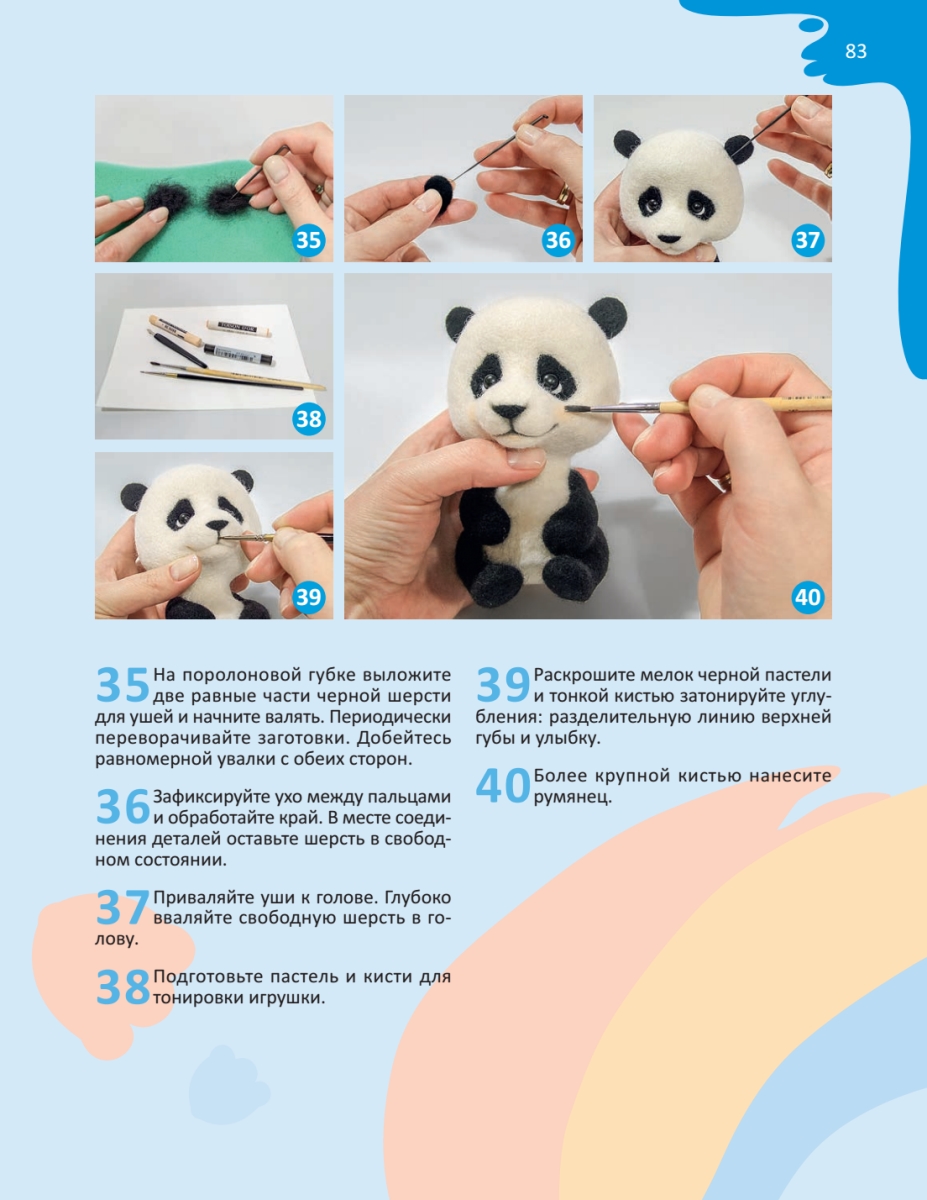 83

35

36

37

38

39

40

35 На поролоновой губке выложите две равные части черной шерсти для ушей и начните валять. Периодически переворачивайте заготовки. Добейтесь равномерной увалки с обеих сторон.

36 Зафиксируйте ухо между пальцами и обработайте край. В месте соединения деталей оставьте шерсть в свободном состоянии.

37 Приваляйте уши к голове. Глубоко вваляйте свободную шерсть в голову.

38 Подготовьте пастель и кисти для тонировки игрушки.

39 Раскрошите мелок черной пастели и тонкой кистью затонируйте углубления: разделительную линию верхней губы и улыбку.

40 Более крупной кистью нанесите румянец.