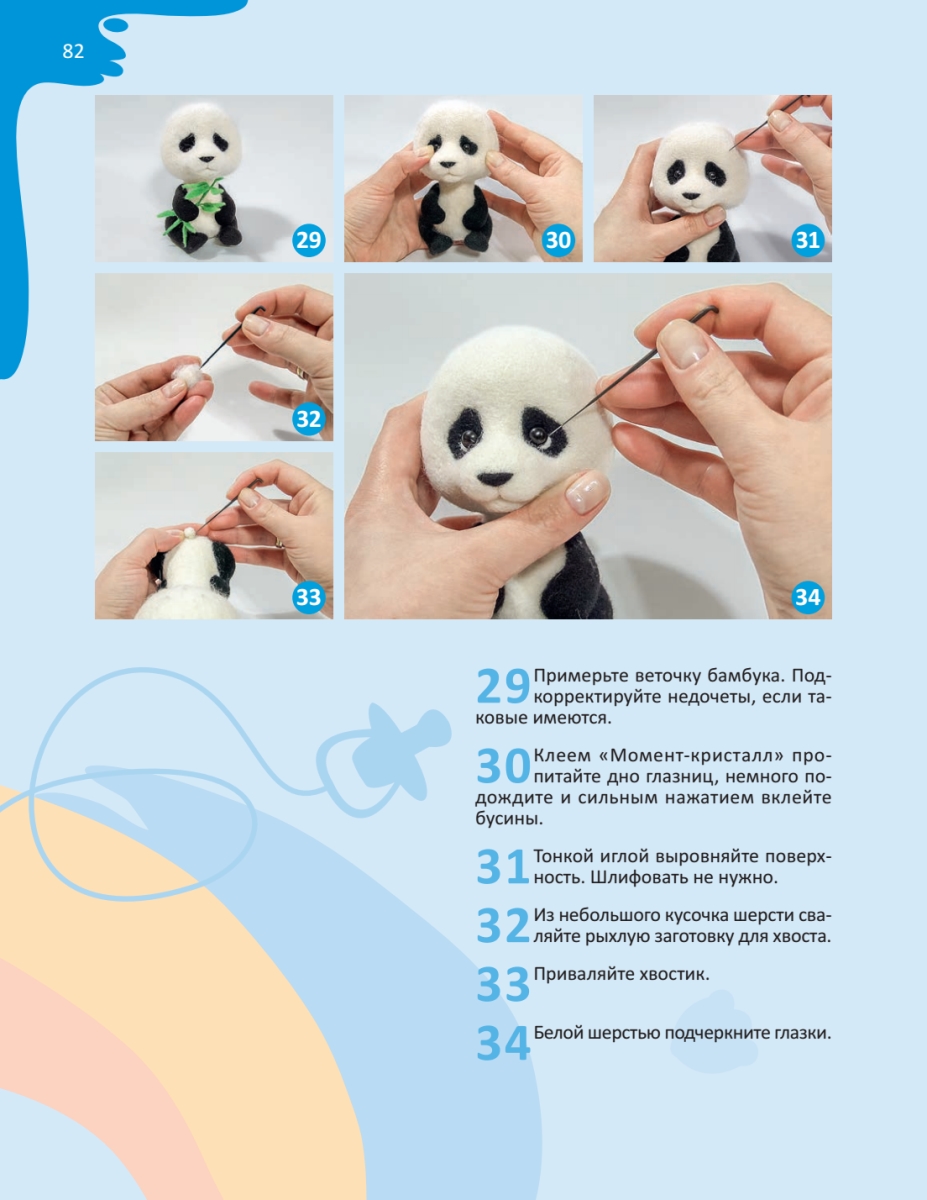 82

29

30

31

32

33

34

29 Примерьте веточку бамбука. Подкорректируйте недочеты, если таковые имеются.

30 Клеем «Момент-кристалл» пропитайте дно глазниц, немного подождите и сильным нажатием вклейте бусины.

31 Тонкой иглой выровняйте поверхность. Шлифовать не нужно.

32 Из небольшого кусочка шерсти сваляйте рыхлую заготовку для хвоста.

33 Приваляйте хвостик.

34 Белой шерстью подчеркните глазки.