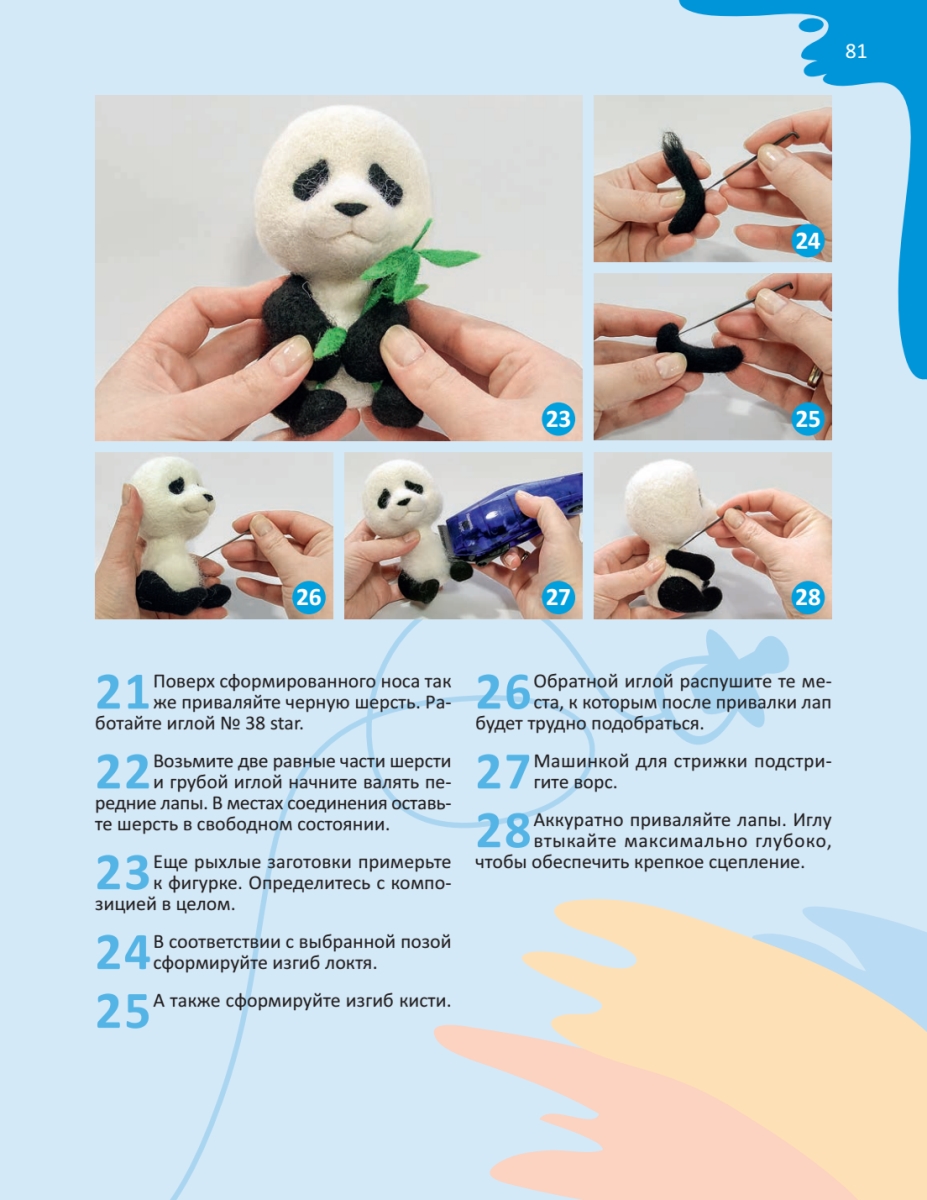 81

23

24

25

26

27

28

21 Поверх сформированного носа так же приваляйте черную шерсть. Работайте иглой № 38 star.

22 Возьмите две равные части шерсти и грубой иглой начните валять передние лапы. В местах соединения оставьте шерсть в свободном состоянии.

23 Еще рыхлые заготовки примерьте к фигурке. Определитесь с композицией в целом.

24 В соответствии с выбранной позой сформируйте изгиб локтя.

25 А также сформируйте изгиб кисти.

26 Обратной иглой распушите те места, к которым после привалки лап будет трудно подобраться.

27 Машинкой для стрижки подстригите ворс.

28 Аккуратно приваляйте лапы. Иглу втыкайте максимально глубоко, чтобы обеспечить крепкое сцепление.