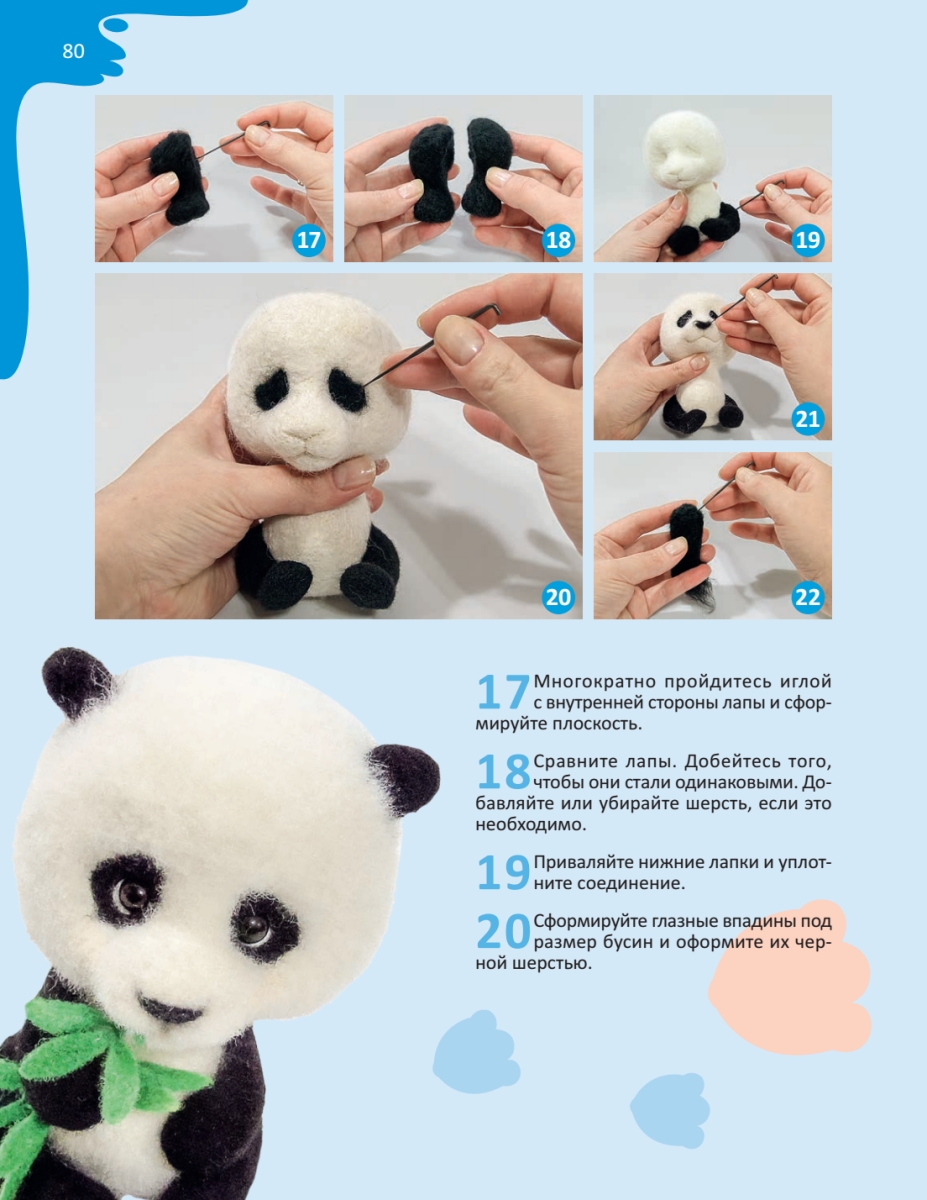 80

17

18

19

20

21

22

17 Многократно пройдитесь иглой с внутренней стороны лапы и сформируйте плоскость.

18 Сравните лапы. Добейтесь того, чтобы они стали одинаковыми. Добавляйте или убирайте шерсть, если это необходимо.

19 Приваляйте нижние лапки и уплотните соединение.

20 Сформируйте глазные впадины под размер бусин и оформите их черной шерстью.