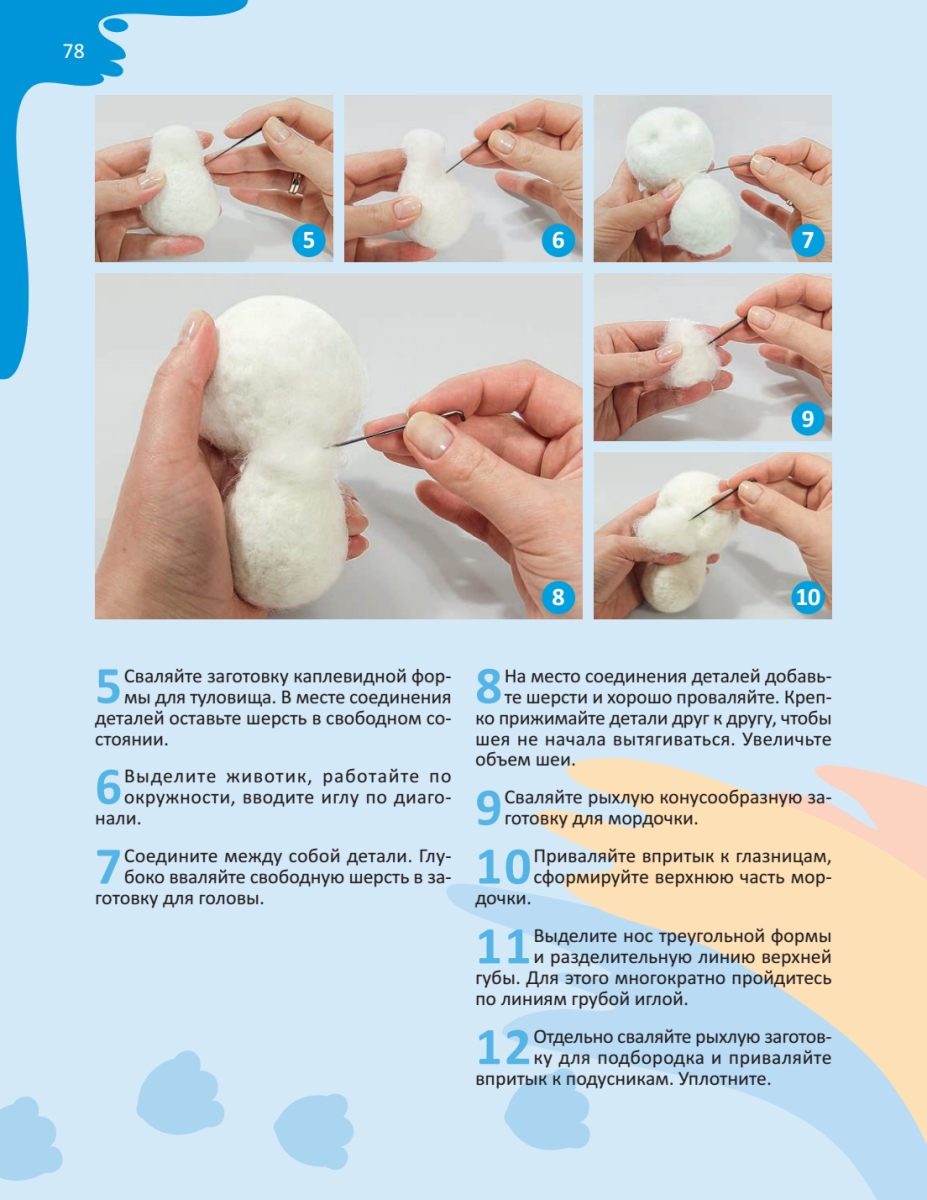 78

5

6

7

8

9

10

5 Сваляйте заготовку каплевидной формы для туловища. В месте соединения деталей оставьте шерсть в свободном состоянии.

6 Выделите животик, работайте по окружности, вводите иглу по диагонали.

7 Соедините между собой детали. Глубоко вваляйте свободную шерсть в заготовку для головы.

8 На место соединения деталей добавьте шерсти и хорошо проваляйте. Крепко прижимайте детали друг к другу, чтобы шея не начала вытягиваться. Увеличьте объем шеи.

9 Сваляйте рыхлую конусообразную заготовку для мордочки.

10 Приваляйте впритык к глазницам, сформируйте верхнюю часть мордочки.

11 Выделите нос треугольной формы и разделительную линию верхней губы. Для этого многократно пройдитесь по линиям грубой иглой.

12 Отдельно сваляйте рыхлую заготовку для подбородка и приваляйте впритык к подусникам. Уплотните.