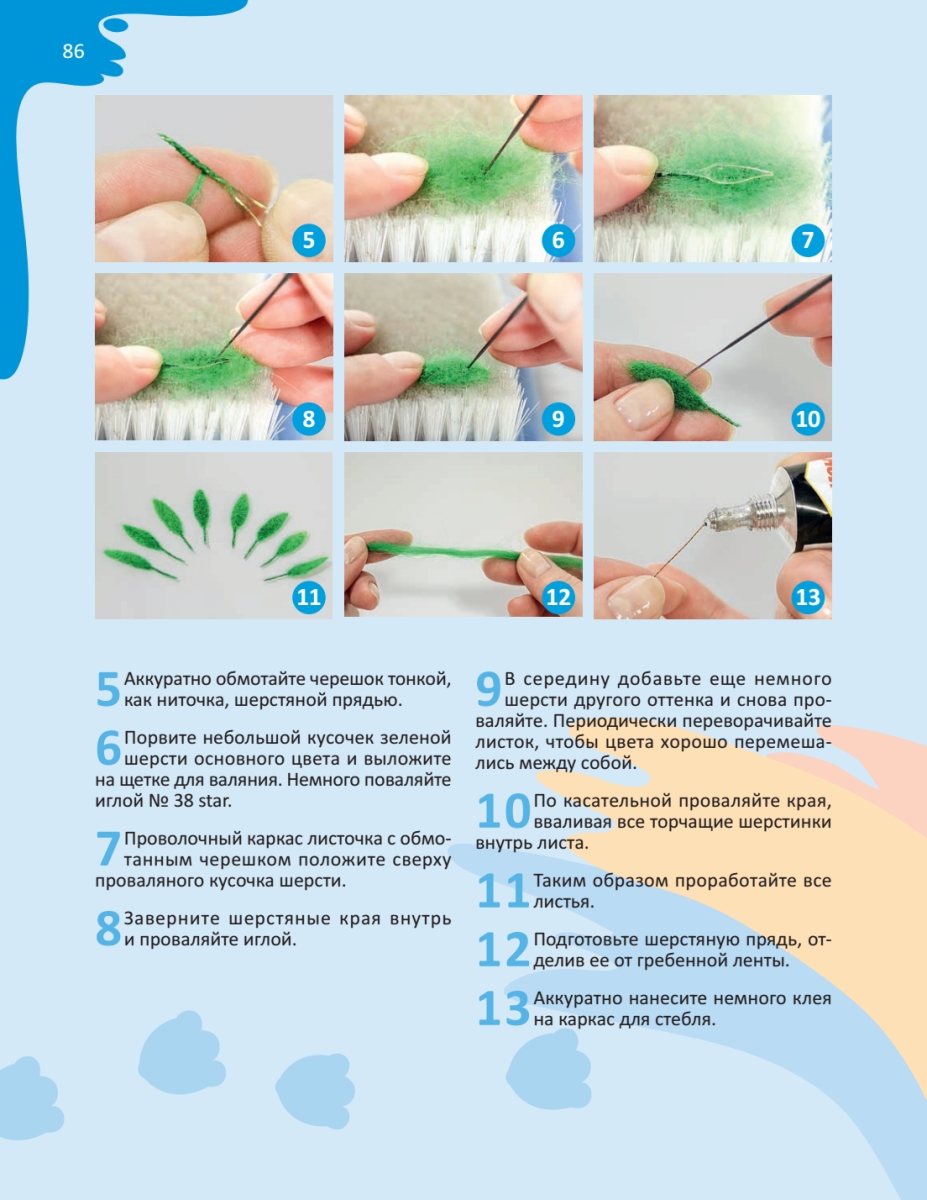 86

5

6

7

8

9

10

11

12

13

5 Аккуратно обмотайте черешок тонкой, как ниточка, шерстяной прядью.

6 Порвите небольшой кусочек зеленой шерсти основного цвета и выложите на щетке для валяния. Немного поваляйте иглой № 38 star.

7 Проволочный каркас листочка с обмотанным черешком положите сверху проваляного кусочка шерсти.

8 Заверните шерстяные края внутрь и проваляйте иглой.

9 В середину добавьте еще немного шерсти другого оттенка и снова проваляйте. Периодически переворачивайте листок, чтобы цвета хорошо перемешались между собой.

10 По касательной проваляйте края, вваливая все торчащие шерстинки внутрь листа.

11 Таким образом проработайте все листья.

12 Подготовьте шерстяную прядь, отделив ее от гребенной ленты.

13 Аккуратно нанесите немного клея на каркас для стебля.