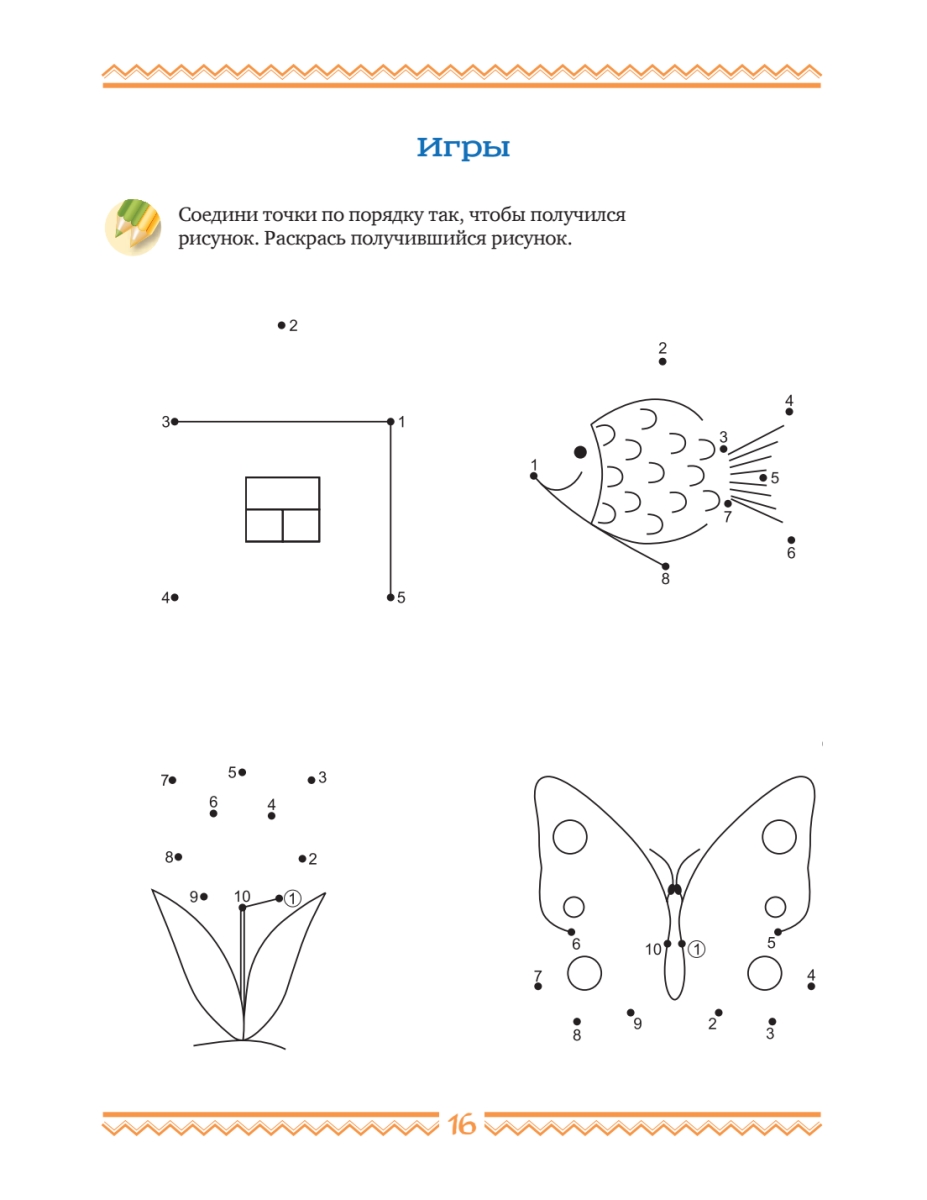 Игры

Соедини точки по порядку так, чтобы получился рисунок. Раскрась получившийся рисунок.

2
3
1
4
5

2
4
3
1
5
7
6
8

7
5
3
6
4
8
2
9
10
①

6
10
①
5
7
4
8
9
2
3

16