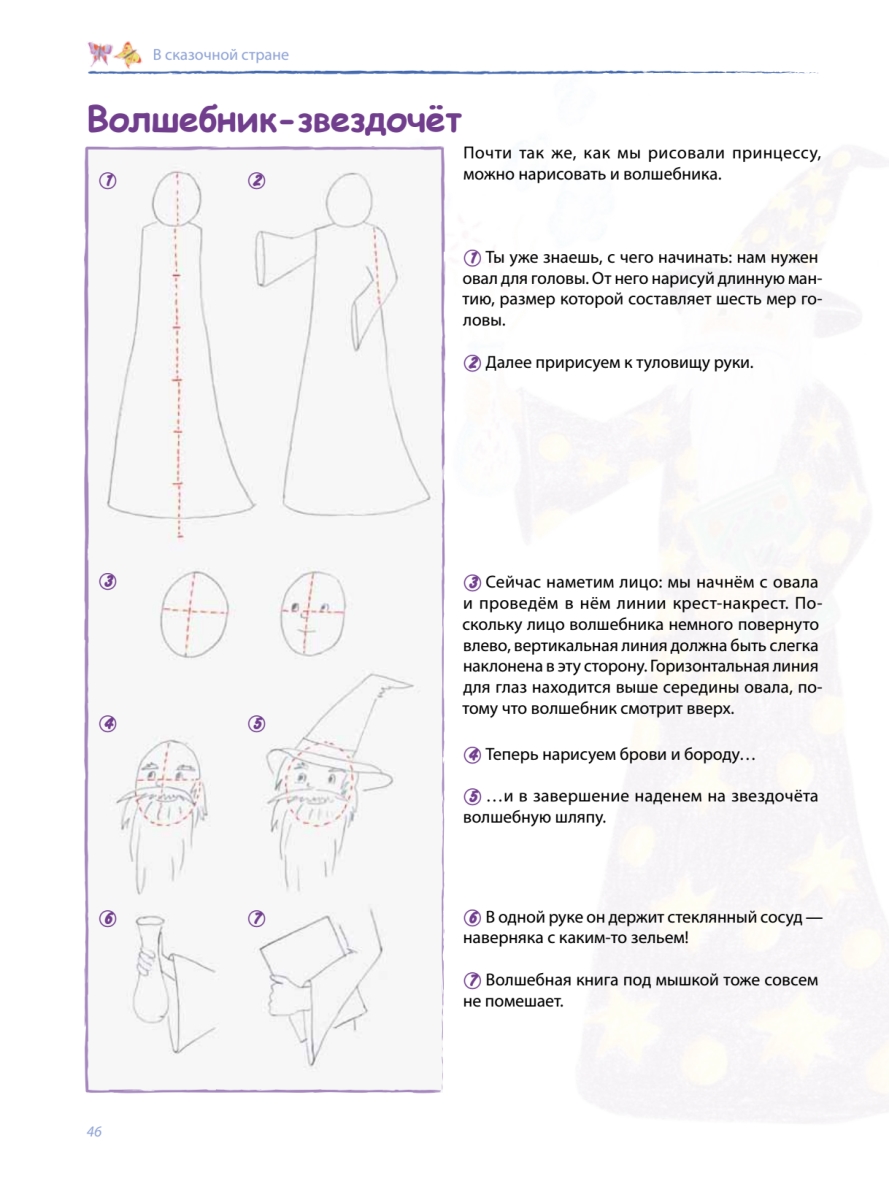 В сказочной стране

Волшебник-звездочёт

1 2 3 4 5 6 7

Почти так же, как мы рисовали принцессу, можно нарисовать и волшебника.

1 Ты уже знаешь, с чего начинать: нам нужен овал для головы. От него нарисуй длинную мантию, размер которой составляет шесть мер головы.

2 Далее пририсуем к туловищу руки.

3 Сейчас наметим лицо: мы начнём с овала и проведём в нём линии крест-накрест. Поскольку лицо волшебника немного повернуто влево, вертикальная линия должна быть слегка наклонена в эту сторону. Горизонтальная линия для глаз находится выше середины овала, потому что волшебник смотрит вверх.

4 Теперь нарисуем брови и бороду…

5 …и в завершение наденем на звездочёта волшебную шляпу.

6 В одной руке он держит стеклянный сосуд — наверняка с каким-то зельем!

7 Волшебная книга под мышкой тоже совсем не помешает.

46