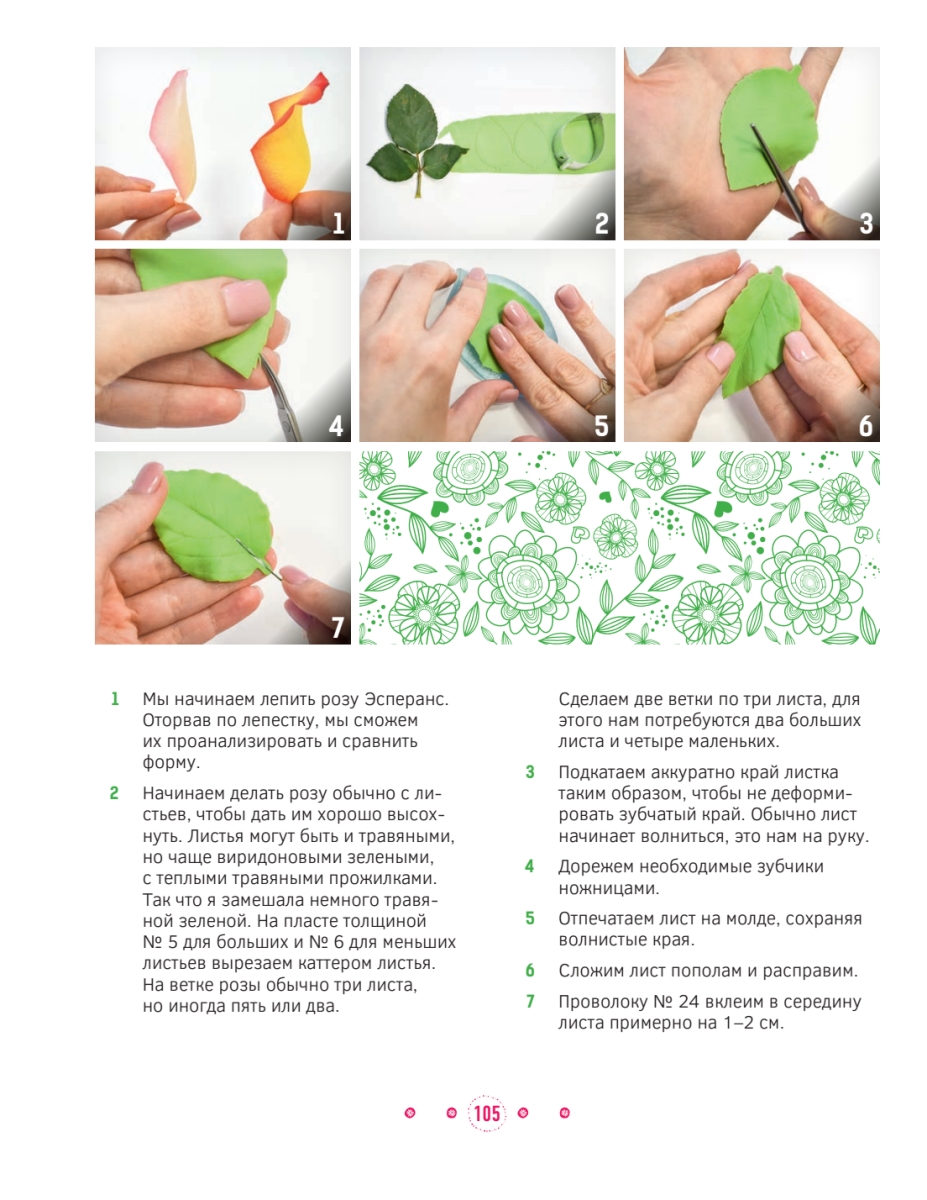 1

2

3

4

5

6

7

1 Мы начинаем лепить розу Эсперанс. Оторвав по лепестку, мы сможем их проанализировать и сравнить форму.

2 Начинаем делать розу обычно с листьев, чтобы дать им хорошо высохнуть. Листья могут быть и травяными, но чаще виридоновыми зелеными, с теплыми травяными прожилками. Так что я замешала немного травяной зеленой. На пласте толщиной № 5 для больших и № 6 для меньших листьев вырезаем каттером листья. На ветке розы обычно три листа, но иногда пять или два.

Сделаем две ветки по три листа, для этого нам потребуются два больших листа и четыре маленьких.

3 Подкатаем аккуратно край листка таким образом, чтобы не деформировать зубчатый край. Обычно лист начинает волниться, это нам на руку.

4 Дорежем необходимые зубчики ножницами.

5 Отпечатаем лист на молде, сохраняя волнистые края.

6 Сложим лист пополам и расправим.

7 Проволоку № 24 вклеим в середину листа примерно на 1–2 см.

105