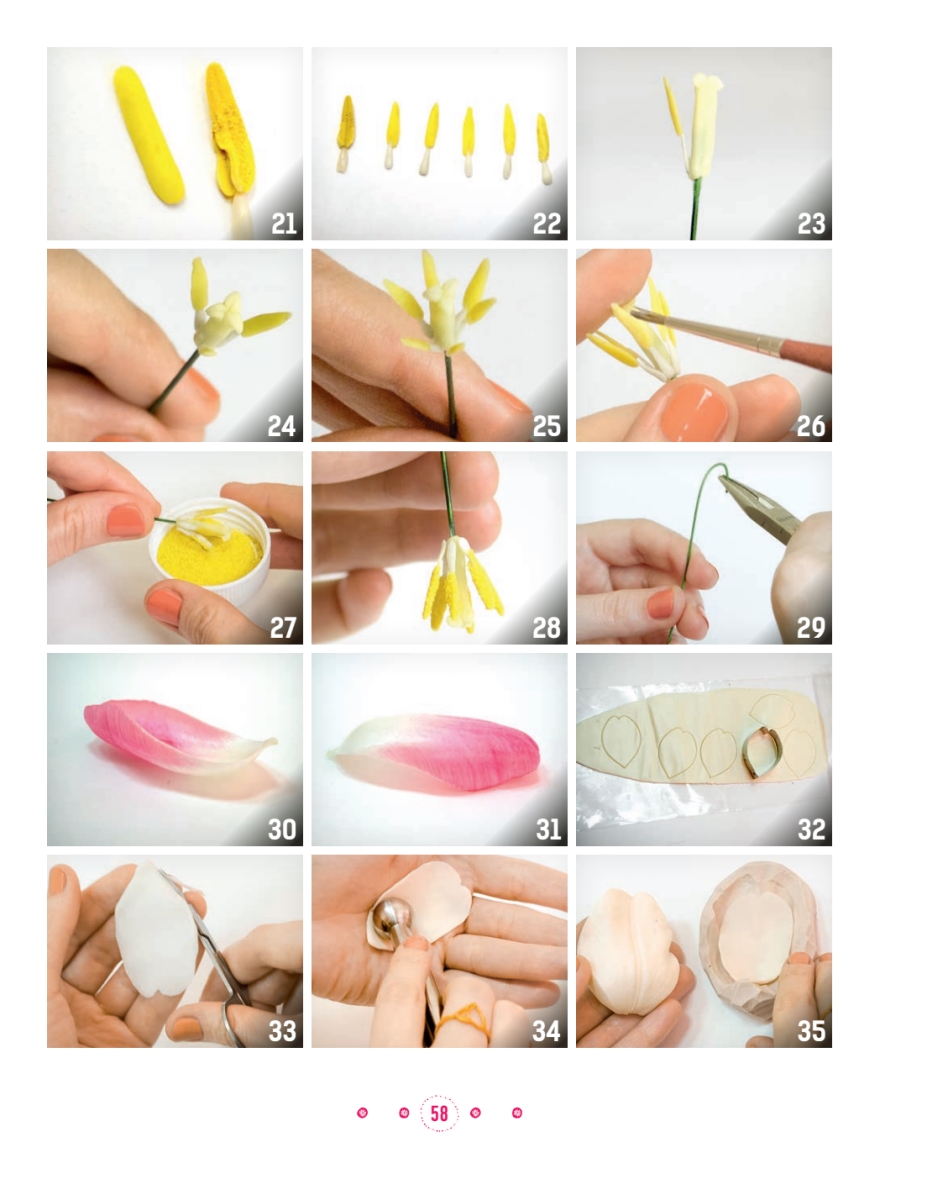 21

22

23

24

25

26

27

28

29

30

31

32

33

34

35

58