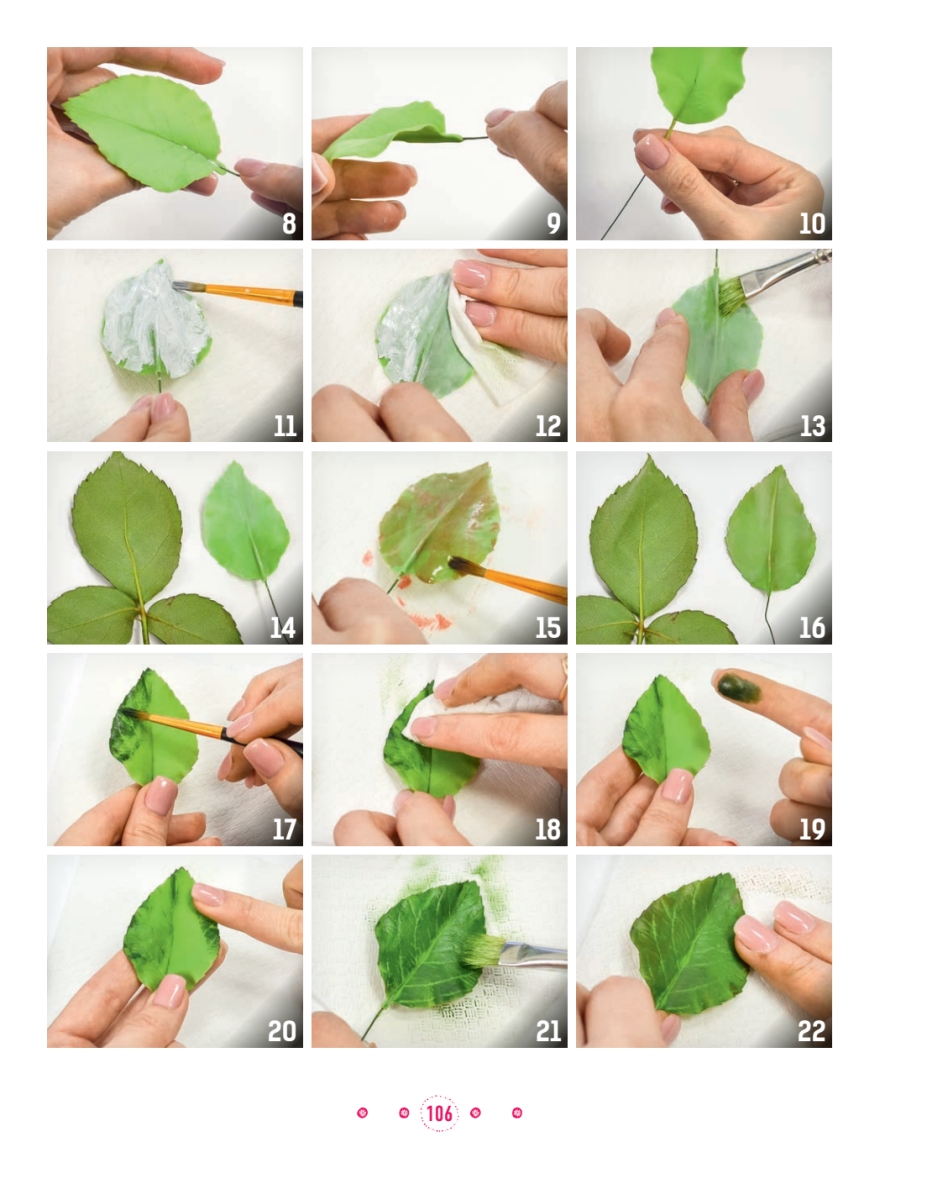 8

9

10

11

12

13

14

15

16

17

18

19

20

21

22

106