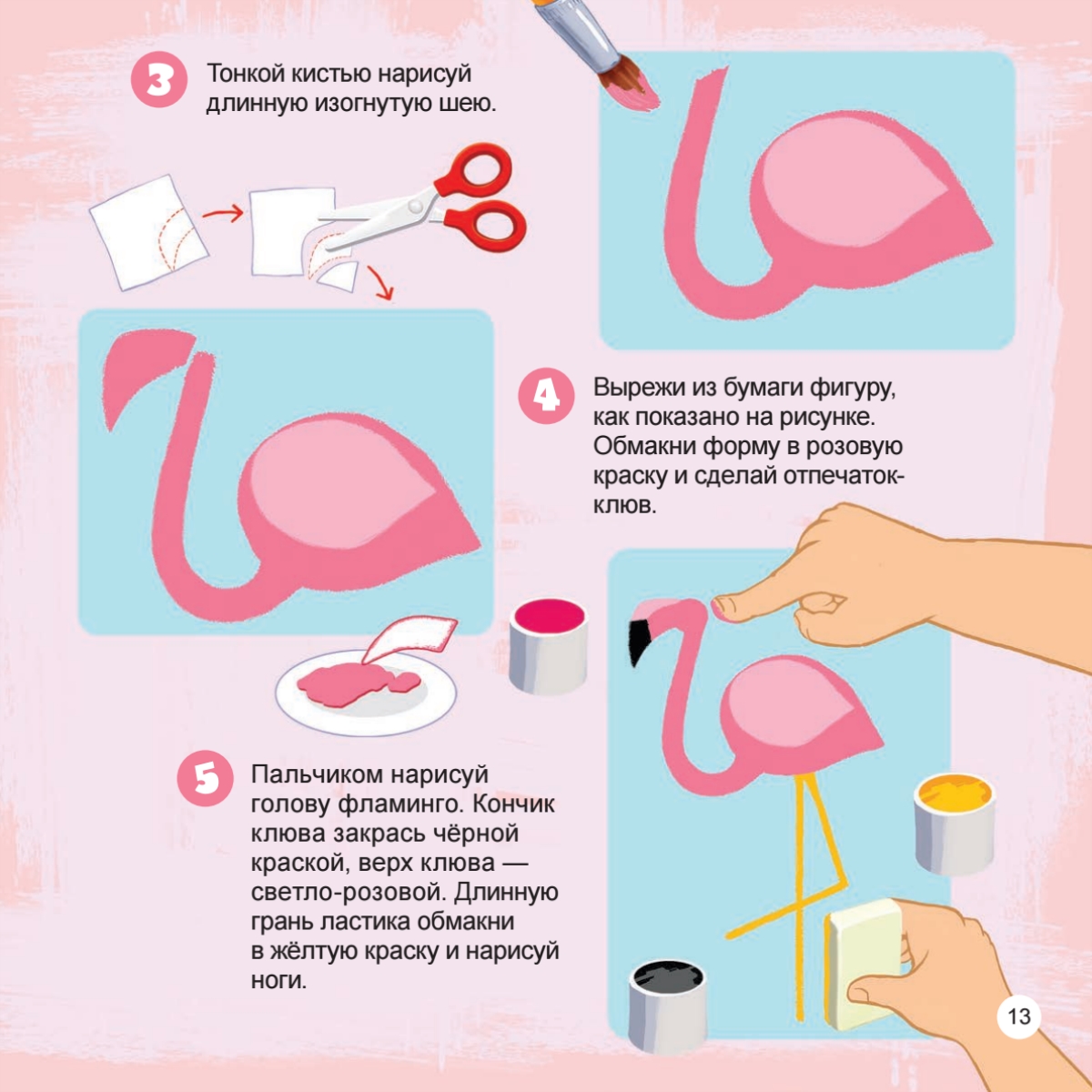 3 Тонкой кистью нарисуй длинную изогнутую шею.

4 Вырежи из бумаги фигуру, как показано на рисунке. Обмакни форму в розовую краску и сделай отпечаток-клюв.

5 Пальчиком нарисуй голову фламинго. Кончик клюва закрась чёрной краской, верх клюва — светло-розовой. Длинную грань ластика обмакни в жёлтую краску и нарисуй ноги.

13