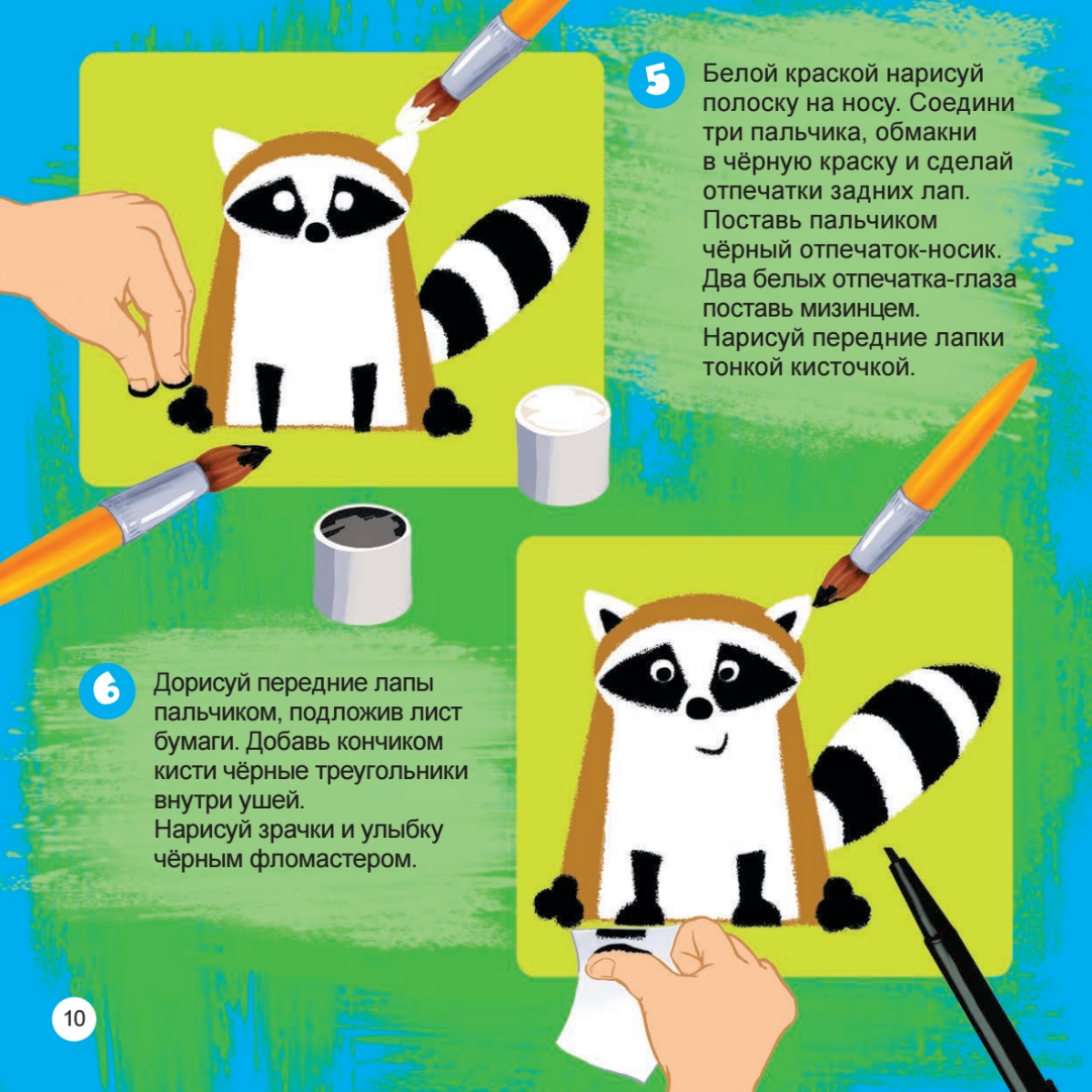 5 Белой краской нарисуй полоску на носу. Соедини три пальчика, обмакни в чёрную краску и сделай отпечатки задних лап. Поставь пальчиком чёрный отпечаток-носик. Два белых отпечатка-глаза поставь мизинцем. Нарисуй передние лапки тонкой кисточкой.

6 Дорисуй передние лапы пальчиком, подложив лист бумаги. Добавь кончиком кисти чёрные треугольники внутри ушей.
Нарисуй зрачки и улыбку чёрным фломастером.

10