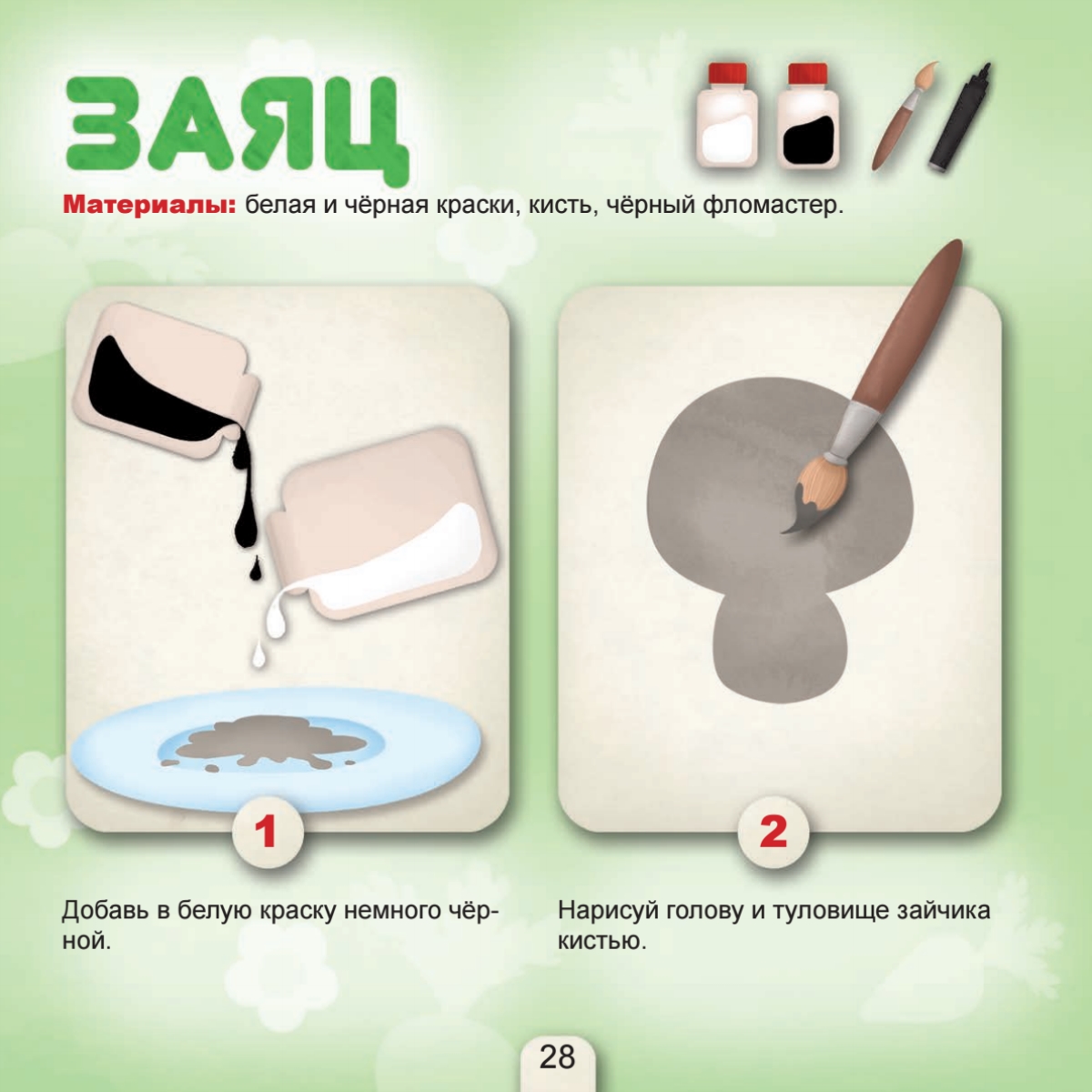 ЗАЯЦ

Материалы: белая и чёрная краски, кисть, чёрный фломастер.

1

Добавь в белую краску немного чёрной.

2

Нарисуй голову и туловище зайчика кистью.

28