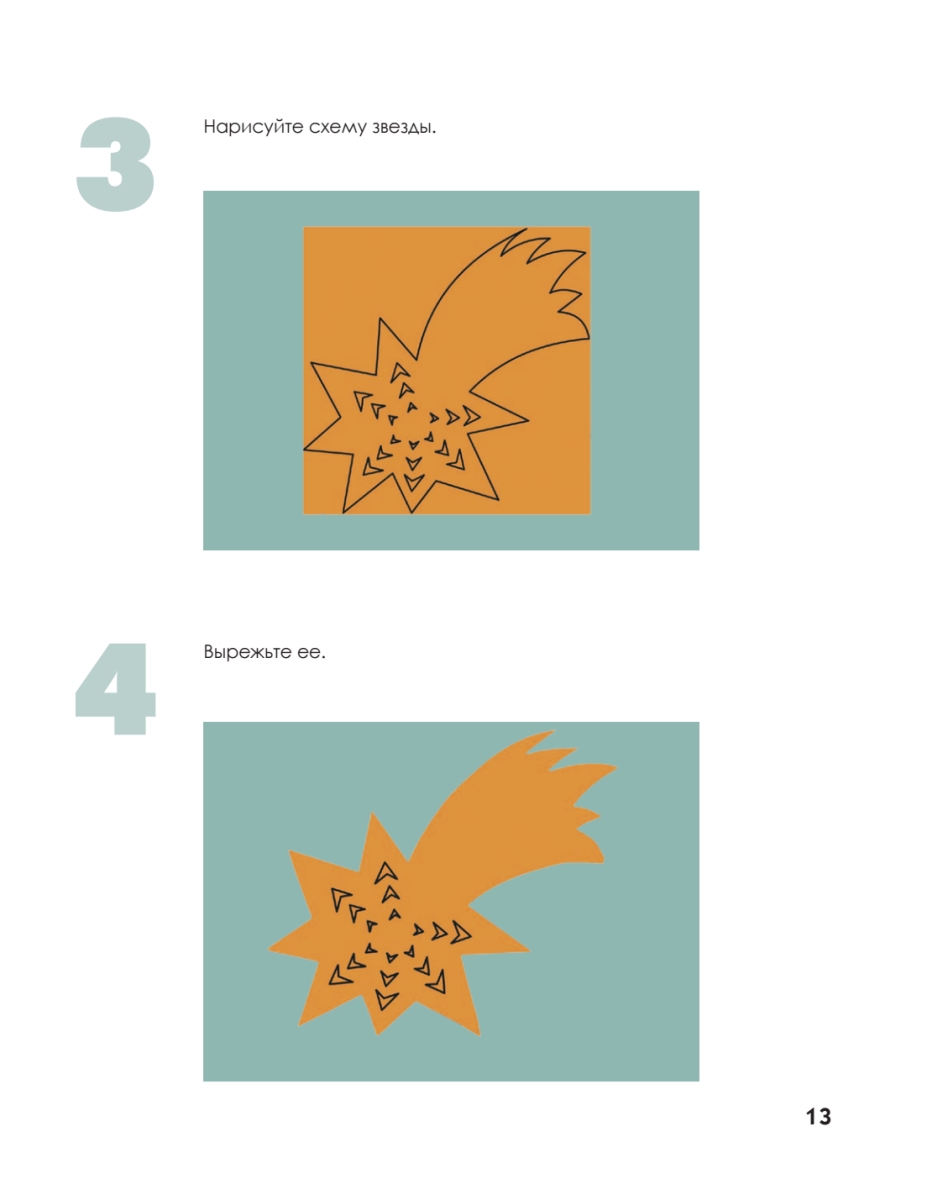 3

Нарисуйте схему звезды.

4

Вырежьте ее.

13