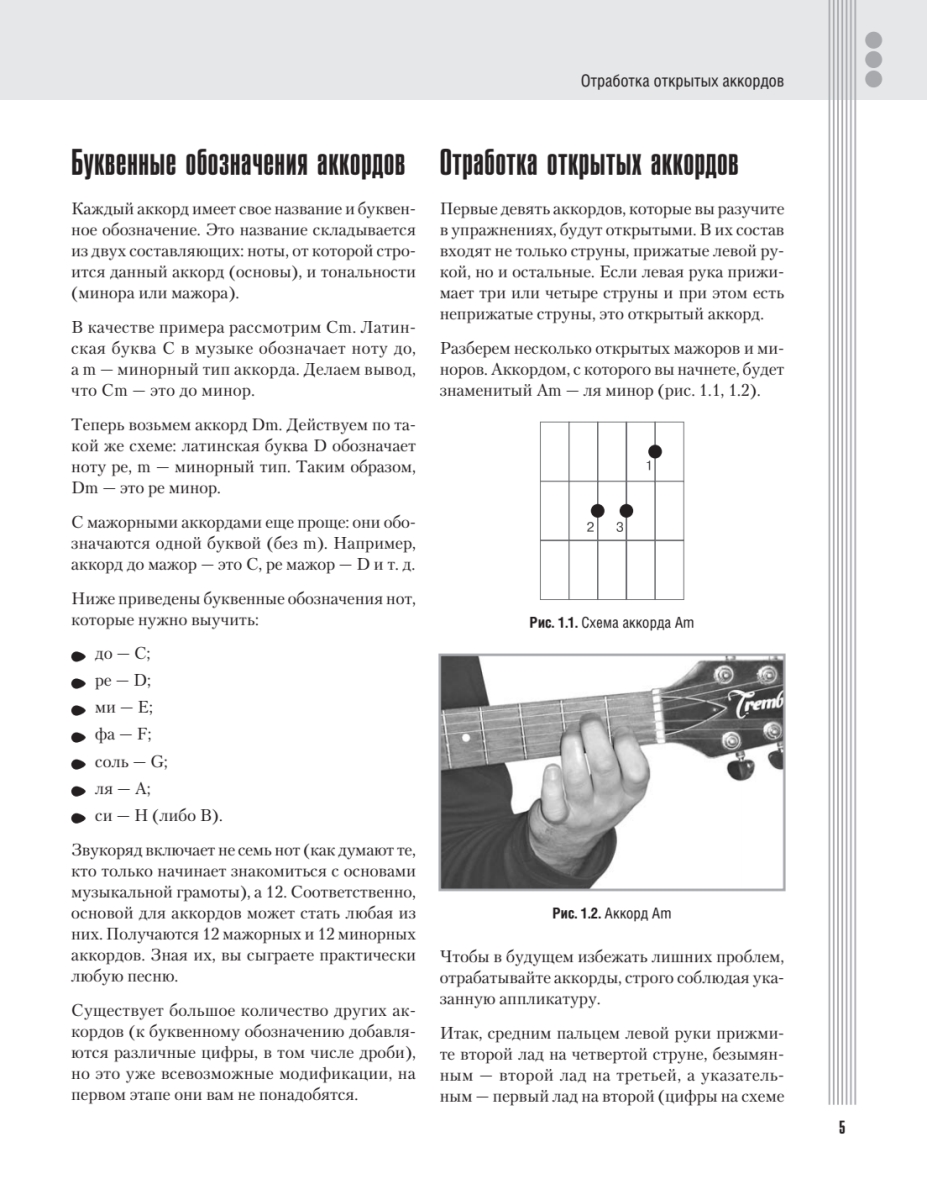 Отработка открытых аккордов

Буквенные обозначения аккордов

Каждый аккорд имеет свое название и буквенное обозначение. Это название складывается из двух составляющих: ноты, от которой строится данный аккорд (основы), и тональности (минора или мажора).

В качестве примера рассмотрим Cm. Латинская буква C в музыке обозначает ноту до, а m — минорный тип аккорда. Делаем вывод, что Cm — это до минор.

Теперь возьмем аккорд Dm. Действуем по такой же схеме: латинская буква D обозначает ноту ре, m — минорный тип. Таким образом, Dm — это ре минор.

С мажорными аккордами еще проще: они обозначаются одной буквой (без m). Например, аккорд до мажор — это C, ре мажор — D и т. д.

Ниже приведены буквенные обозначения нот, которые нужно выучить:

до — C;
ре — D;
ми — E;
фа — F;
соль — G;
ля — A;
си — H (либо B).

Звукоряд включает не семь нот (как думают те, кто только начинает знакомиться с основами музыкальной грамоты), а 12. Соответственно, основой для аккордов может стать любая из них. Получаются 12 мажорных и 12 минорных аккордов. Зная их, вы сыграете практически любую песню.

Существует большое количество других аккордов (к буквенному обозначению добавляются различные цифры, в том числе дроби), но это уже всевозможные модификации, на первом этапе они вам не понадобятся.

Отработка открытых аккордов

Первые девять аккордов, которые вы разучите в упражнениях, будут открытыми. В их состав входят не только струны, прижатые левой рукой, но и остальные. Если левая рука прижимает три или четыре струны и при этом есть неприжатые струны, это открытый аккорд.

Разберем несколько открытых мажоров и миноров. Аккордом, с которого вы начнете, будет знаменитый Am — ля минор (рис. 1.1, 1.2).

1
2 3

Рис. 1.1. Схема аккорда Am

Tremb

Рис. 1.2. Аккорд Am

Чтобы в будущем избежать лишних проблем, отрабатывайте аккорды, строго соблюдая указанную аппликатуру.

Итак, средним пальцем левой руки прижмите второй лад на четвертой струне, безымянным — второй лад на третьей, а указательным — первый лад на второй (цифры на схеме

5