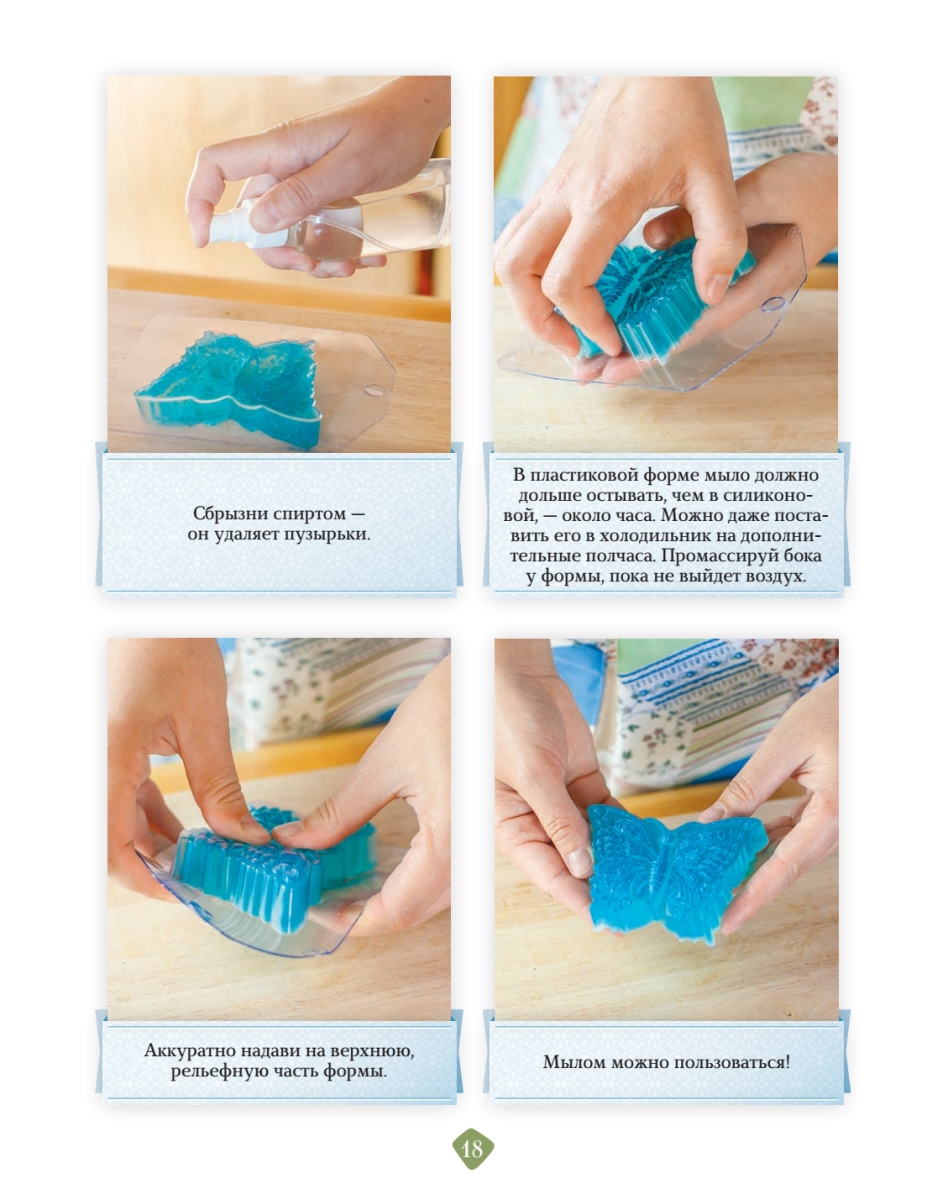 Сбрызни спиртом — он удаляет пузырьки.

В пластиковой форме мыло должно дольше остывать, чем в силиконовой, — около часа. Можно даже поставить его в холодильник на дополнительные полчаса. Промассируй бока у формы, пока не выйдет воздух.

Аккуратно надави на верхнюю, рельефную часть формы.

Мылом можно пользоваться!

18