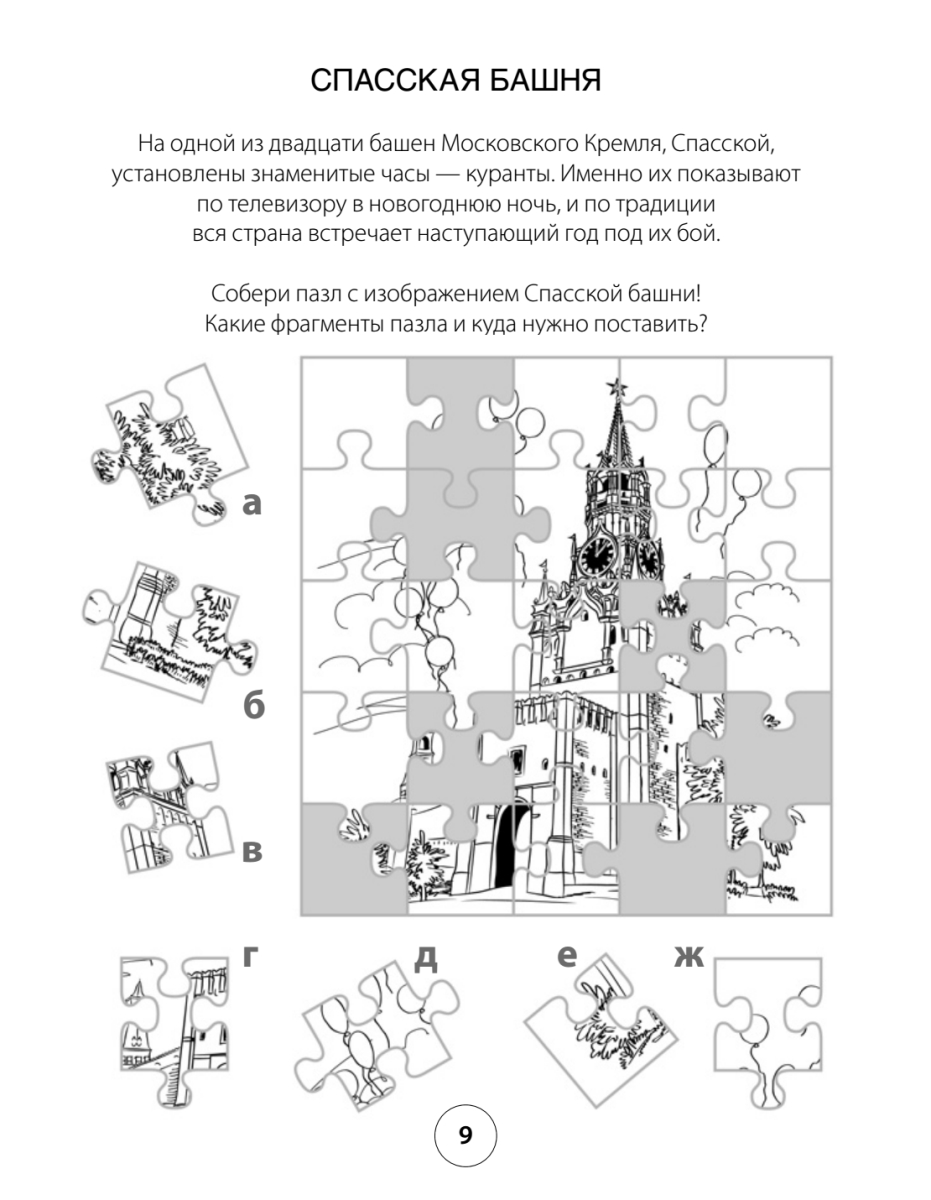 СПАССКАЯ БАШНЯ

На одной из двадцати башен Московского Кремля, Спасской, установлены знаменитые часы — куранты. Именно их показывают по телевизору в новогоднюю ночь, и по традиции вся страна встречает наступающий год под их бой.

Собери пазл с изображением Спасской башни! Какие фрагменты пазла и куда нужно поставить?

а

б

в

г

д

е

ж

9