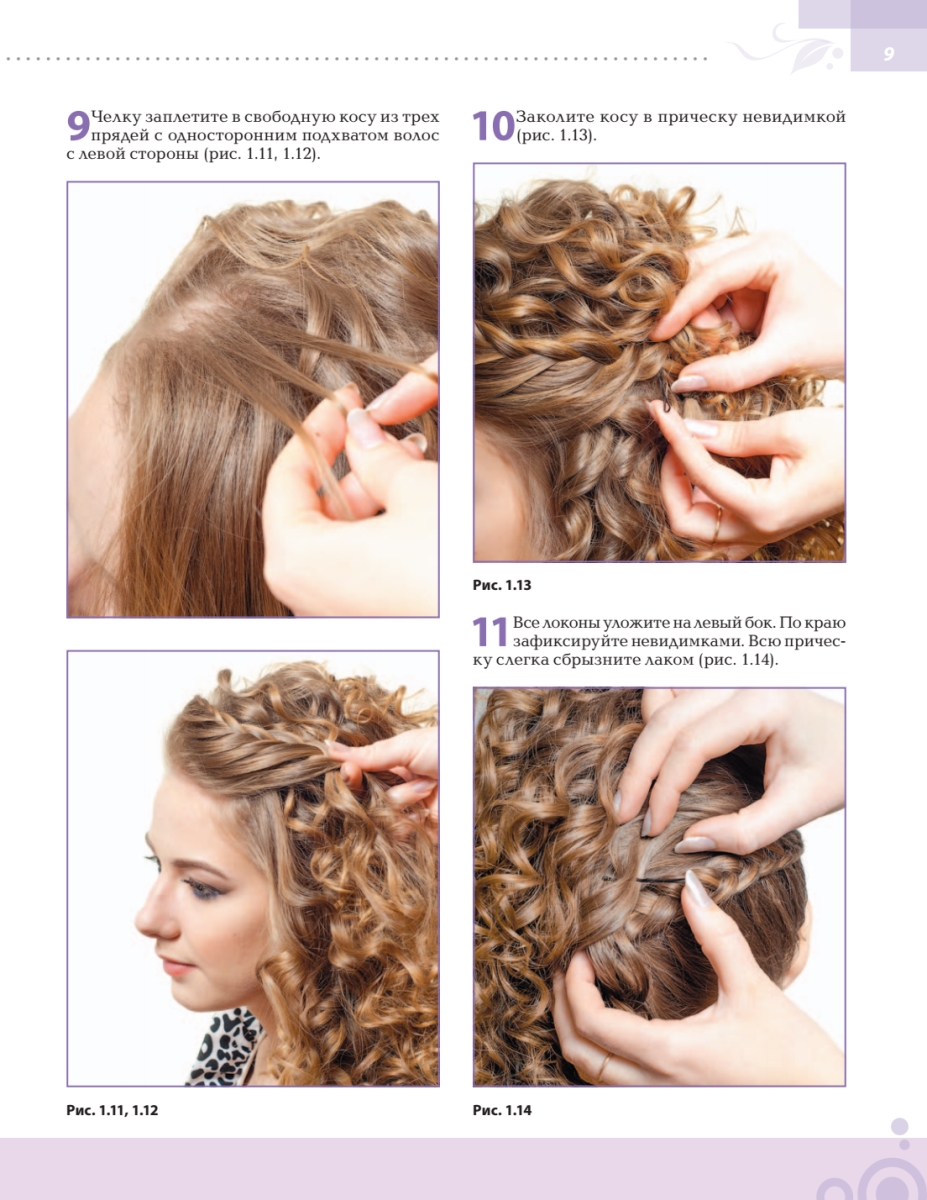 9

9 Челку заплетите в свободную косу из трех прядей с односторонним подхватом волос с левой стороны (рис. 1.11, 1.12).

Рис. 1.11, 1.12

10 Заколите косу в прическу невидимкой (рис. 1.13).

Рис. 1.13

11 Все локоны уложите на левый бок. По краю зафиксируйте невидимками. Всю прическу слегка сбрызните лаком (рис. 1.14).

Рис. 1.14