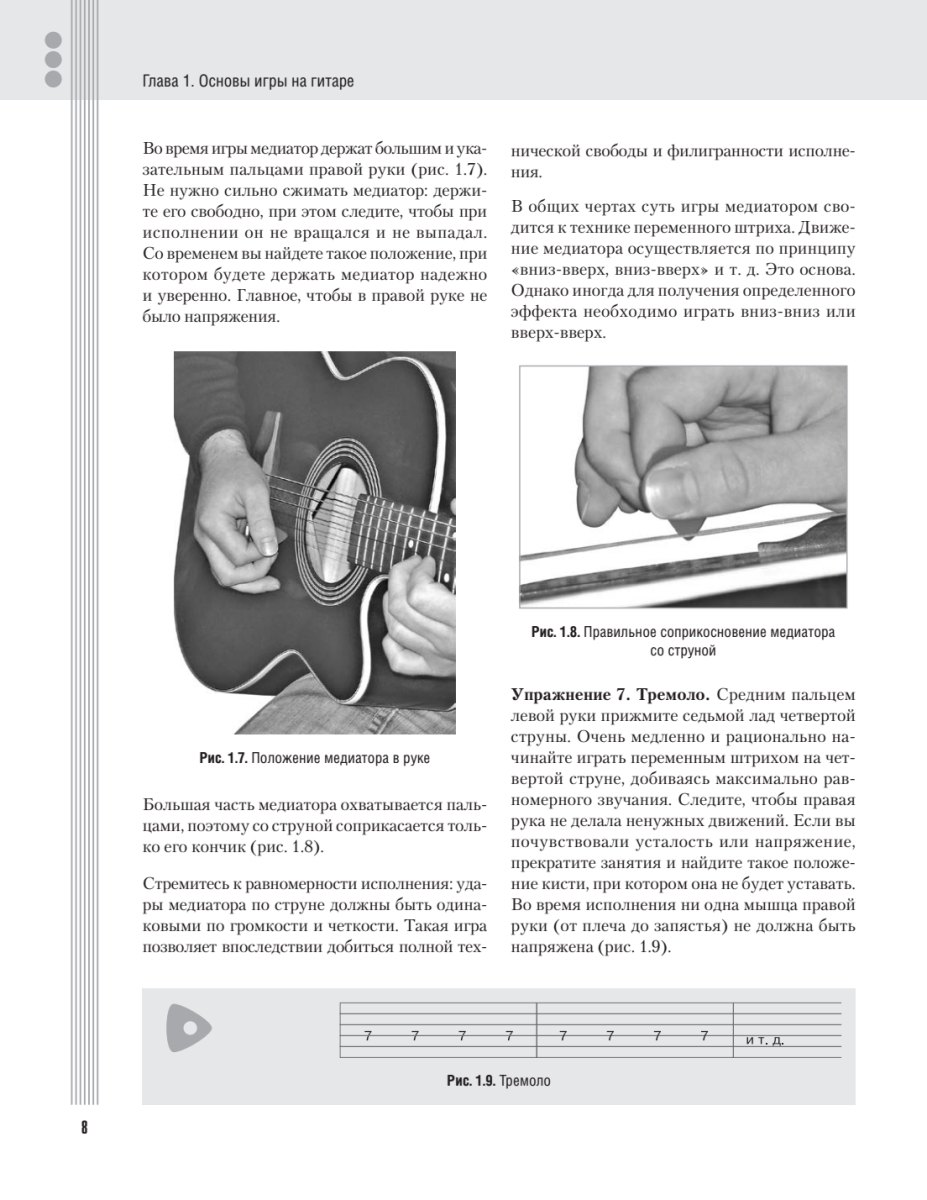 Глава 1. Основы игры на гитаре

Во время игры медиатор держат большим и указательным пальцами правой руки (рис. 1.7). Не нужно сильно сжимать медиатор: держите его свободно, при этом следите, чтобы при исполнении он не вращался и не выпадал. Со временем вы найдете такое положение, при котором будете держать медиатор надежно и уверенно. Главное, чтобы в правой руке не было напряжения.

Рис. 1.7. Положение медиатора в руке

Большая часть медиатора охватывается пальцами, поэтому со струной соприкасается только его кончик (рис. 1.8).

Стремитесь к равномерности исполнения: удары медиатора по струне должны быть одинаковыми по громкости и четкости. Такая игра позволяет впоследствии добиться полной технической свободы и филигранности исполнения.

В общих чертах суть игры медиатором сводится к технике переменного штриха. Движение медиатора осуществляется по принципу «вниз-вверх, вниз-вверх» и т. д. Это основа. Однако иногда для получения определенного эффекта необходимо играть вниз-вниз или вверх-вверх.

Рис. 1.8. Правильное соприкосновение медиатора со струной

Упражнение 7. Тремоло. Средним пальцем левой руки прижмите седьмой лад четвертой струны. Очень медленно и рационально начинайте играть переменным штрихом на четвертой струне, добиваясь максимально равномерного звучания. Следите, чтобы правая рука не делала ненужных движений. Если вы почувствовали усталость или напряжение, прекратите занятия и найдите такое положение кисти, при котором она не будет уставать. Во время исполнения ни одна мышца правой руки (от плеча до запястья) не должна быть напряжена (рис. 1.9).

7 7 7 7 7 7 7 7 и т. д.

Рис. 1.9. Тремоло

8