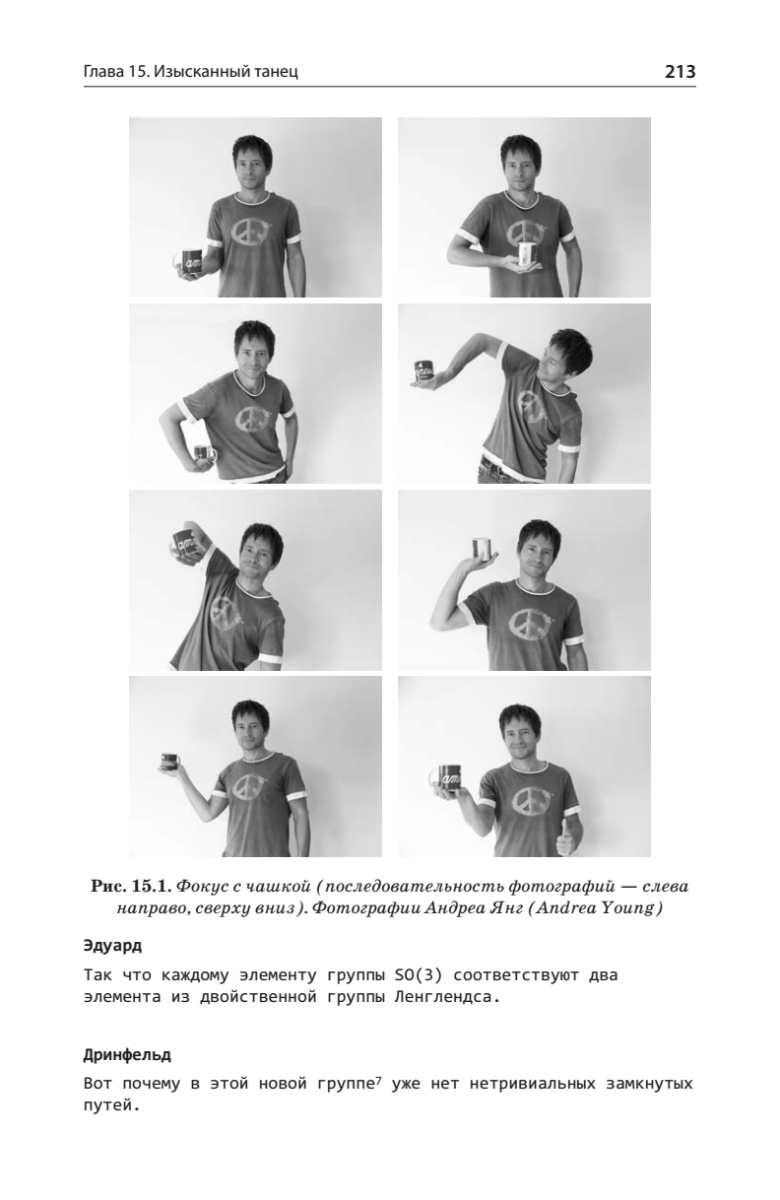 Глава 15. Изысканный танец

213

Рис. 15.1. Фокус с чашкой (последовательность фотографий — слева направо, сверху вниз). Фотографии Андреа Янг (Andrea Young)

Эдуард

Так что каждому элементу группы SO(3) соответствуют два элемента из двойственной группы Ленглендса.

Дринфельд

Вот почему в этой новой группе$^7$ уже нет нетривиальных замкнутых путей.