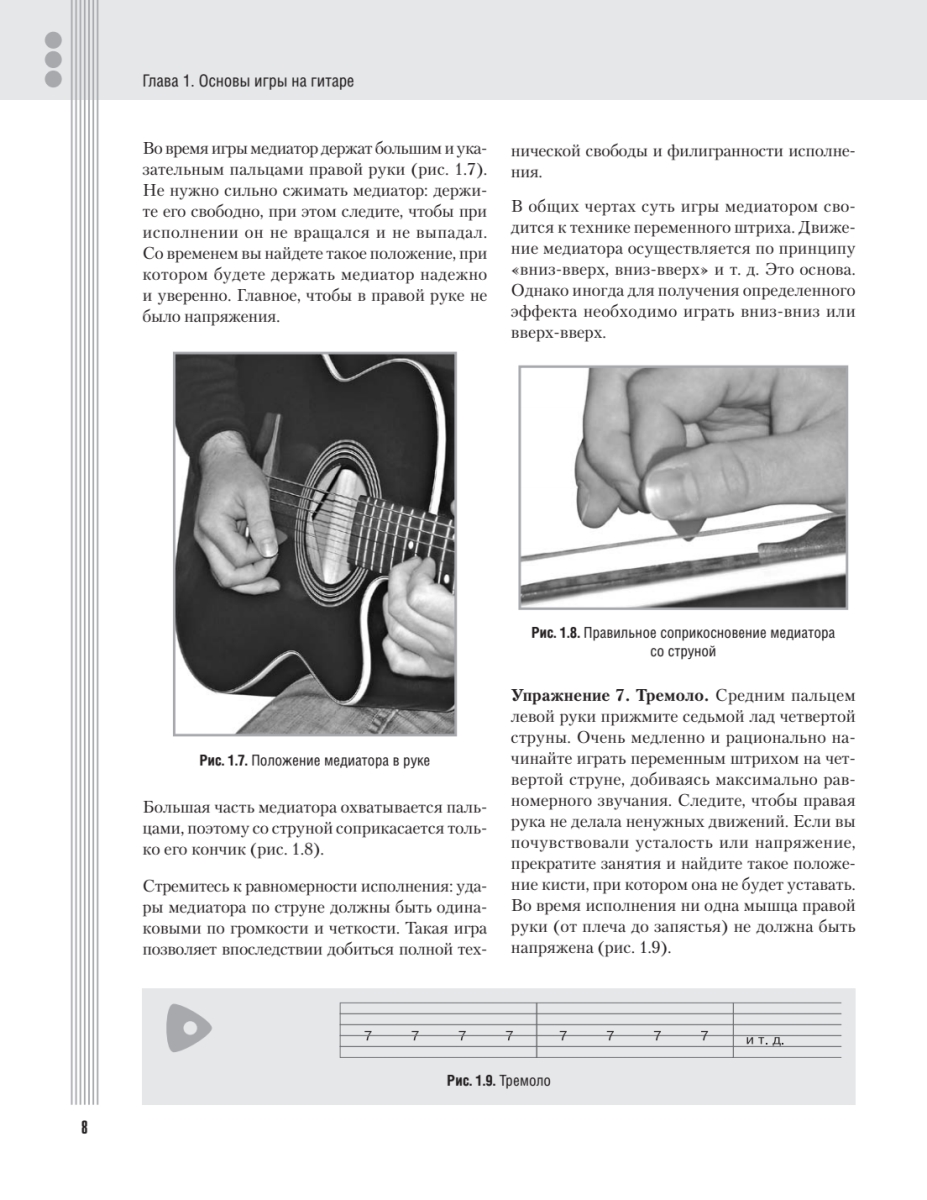 Глава 1. Основы игры на гитаре

Во время игры медиатор держат большим и указательным пальцами правой руки (рис. 1.7). Не нужно сильно сжимать медиатор: держите его свободно, при этом следите, чтобы при исполнении он не вращался и не выпадал. Со временем вы найдете такое положение, при котором будете держать медиатор надежно и уверенно. Главное, чтобы в правой руке не было напряжения.

Рис. 1.7. Положение медиатора в руке

Большая часть медиатора охватывается пальцами, поэтому со струной соприкасается только его кончик (рис. 1.8).

Стремитесь к равномерности исполнения: удары медиатора по струне должны быть одинаковыми по громкости и четкости. Такая игра позволяет впоследствии добиться полной технической свободы и филигранности исполнения.

В общих чертах суть игры медиатором сводится к технике переменного штриха. Движение медиатора осуществляется по принципу «вниз-вверх, вниз-вверх» и т. д. Это основа. Однако иногда для получения определенного эффекта необходимо играть вниз-вниз или вверх-вверх.

Рис. 1.8. Правильное соприкосновение медиатора со струной

Упражнение 7. Тремоло. Средним пальцем левой руки прижмите седьмой лад четвертой струны. Очень медленно и рационально начинайте играть переменным штрихом на четвертой струне, добиваясь максимально равномерного звучания. Следите, чтобы правая рука не делала ненужных движений. Если вы почувствовали усталость или напряжение, прекратите занятия и найдите такое положение кисти, при котором она не будет уставать. Во время исполнения ни одна мышца правой руки (от плеча до запястья) не должна быть напряжена (рис. 1.9).

7 7 7 7 7 7 7 7 и т. д.

Рис. 1.9. Тремоло

8