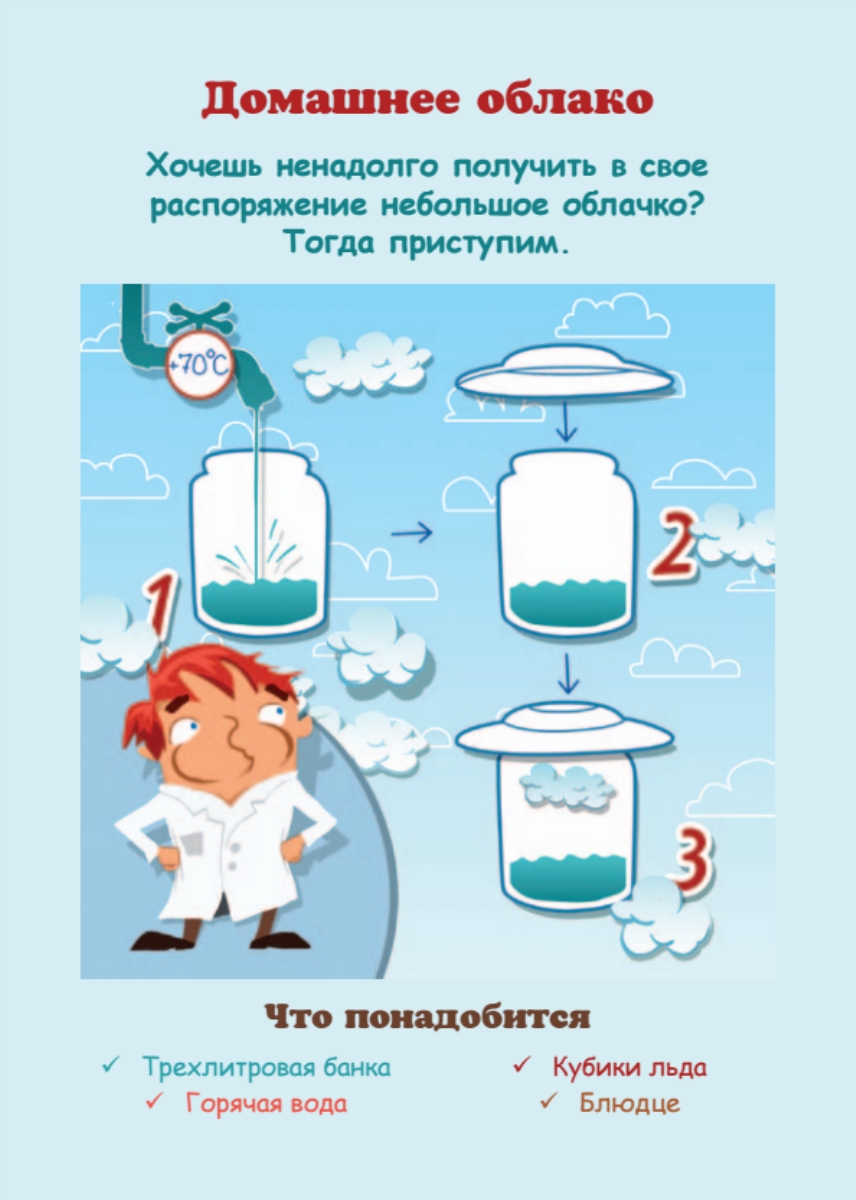 Домашнее облако

Хочешь ненадолго получить в свое распоряжение небольшое облачко? Тогда приступим.

+70°C

1

2

3

Что понадобится

✓ Трехлитровая банка
✓ Горячая вода
✓ Кубики льда
✓ Блюдце