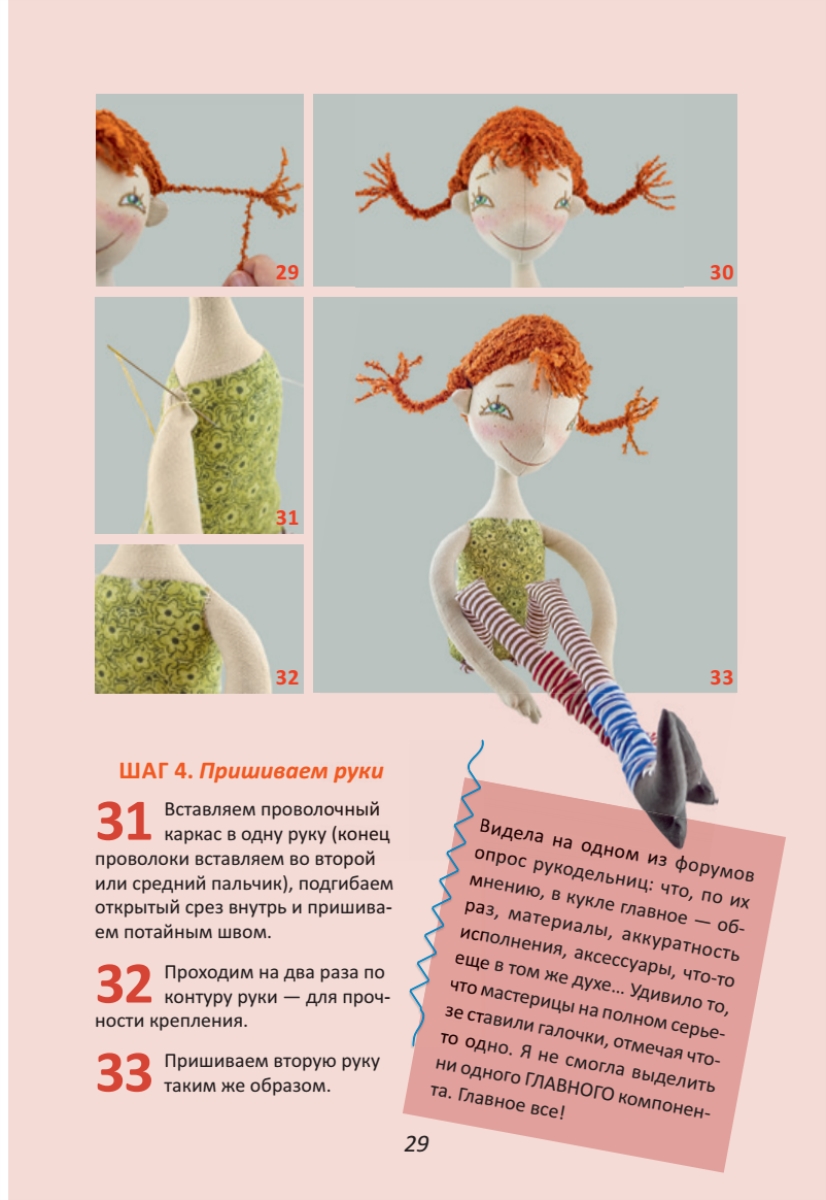 29

30

31

32

33

ШАГ 4. Пришиваем руки

31 Вставляем проволочный каркас в одну руку (конец проволоки вставляем во второй или средний пальчик), подгибаем открытый срез внутрь и пришиваем потайным швом.

32 Проходим на два раза по контуру руки — для прочности крепления.

33 Пришиваем вторую руку таким же образом.

Видела на одном из форумов опрос рукодельниц: что, по их мнению, в кукле главное — образ, материалы, аккуратность исполнения, аксессуары, что-то еще в том же духе... Удивило то, что мастерицы на полном серьезе ставили галочки, отмечая что-то одно. Я не смогла выделить ни одного ГЛАВНОГО компонента. Главное все!

29