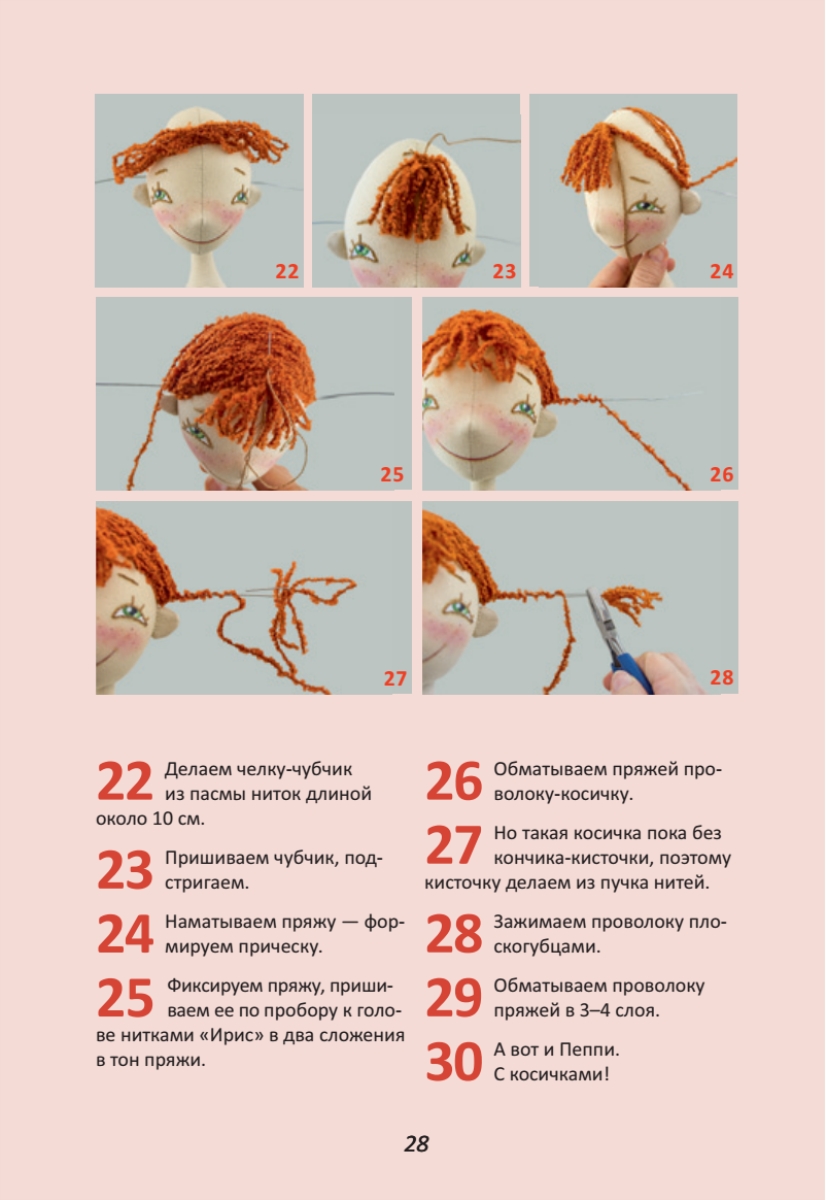 22

23

24

25

26

27

28

22 Делаем челку-чубчик из пасмы ниток длиной около 10 см.

23 Пришиваем чубчик, подстригаем.

24 Наматываем пряжу — формируем прическу.

25 Фиксируем пряжу, пришиваем ее по пробору к голове нитками «Ирис» в два сложения в тон пряжи.

26 Обматываем пряжей проволоку-косичку.

27 Но такая косичка пока без кончика-кисточки, поэтому кисточку делаем из пучка нитей.

28 Зажимаем проволоку плоскогубцами.

29 Обматываем проволоку пряжей в 3–4 слоя.

30 А вот и Пеппи. С косичками!

28