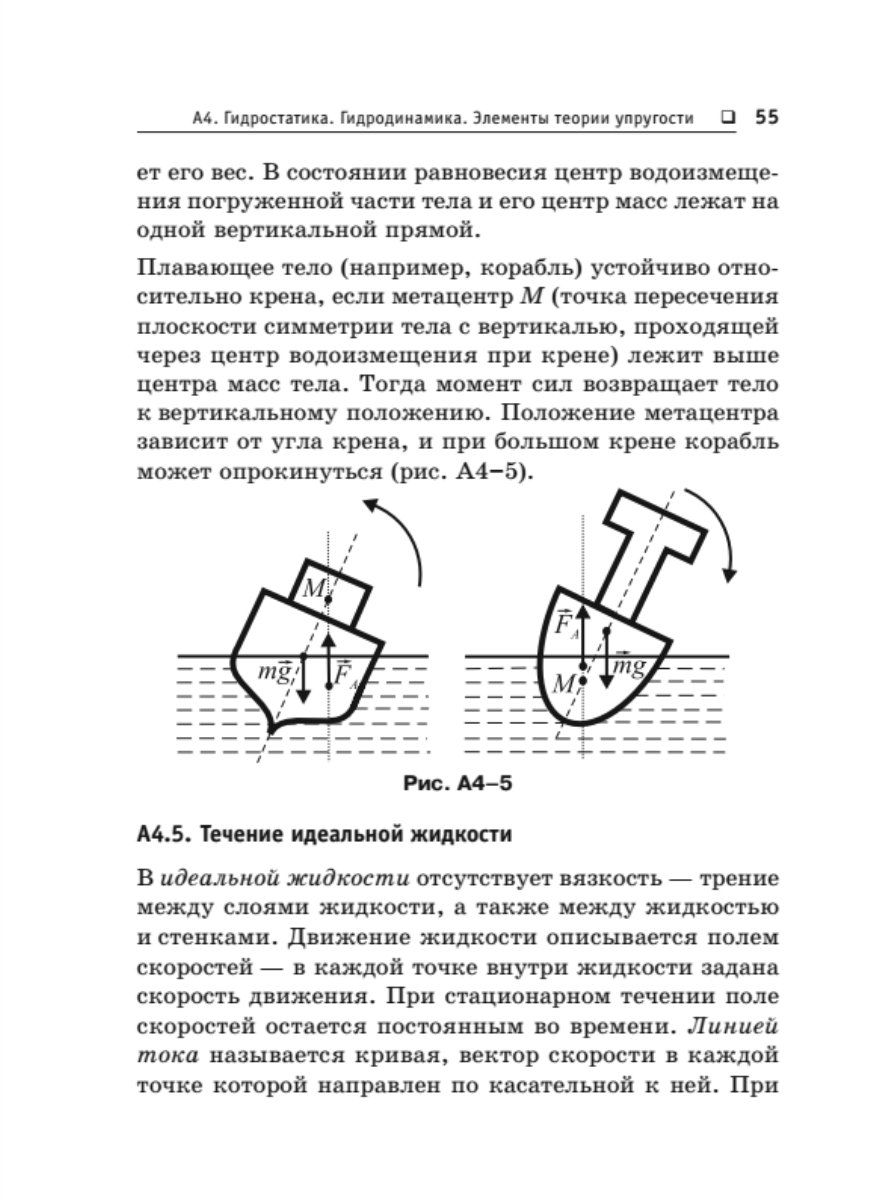 А4. Гидростатика. Гидродинамика. Элементы теории упругости ❑ 55

ет его вес. В состоянии равновесия центр водоизмещения погруженной части тела и его центр масс лежат на одной вертикальной прямой.

Плавающее тело (например, корабль) устойчиво относительно крена, если метацентр $M$ (точка пересечения плоскости симметрии тела с вертикалью, проходящей через центр водоизмещения при крене) лежит выше центра масс тела. Тогда момент сил возвращает тело к вертикальному положению. Положение метацентра зависит от угла крена, и при большом крене корабль может опрокинуться (рис. А4–5).

$M$ $m\vec{g}$ $\vec{F}_A$ $\vec{F}_A$ $m\vec{g}$ $M$

Рис. А4–5

А4.5. Течение идеальной жидкости

В идеальной жидкости отсутствует вязкость — трение между слоями жидкости, а также между жидкостью и стенками. Движение жидкости описывается полем скоростей — в каждой точке внутри жидкости задана скорость движения. При стационарном течении поле скоростей остается постоянным во времени. Линией тока называется кривая, вектор скорости в каждой точке которой направлен по касательной к ней. При