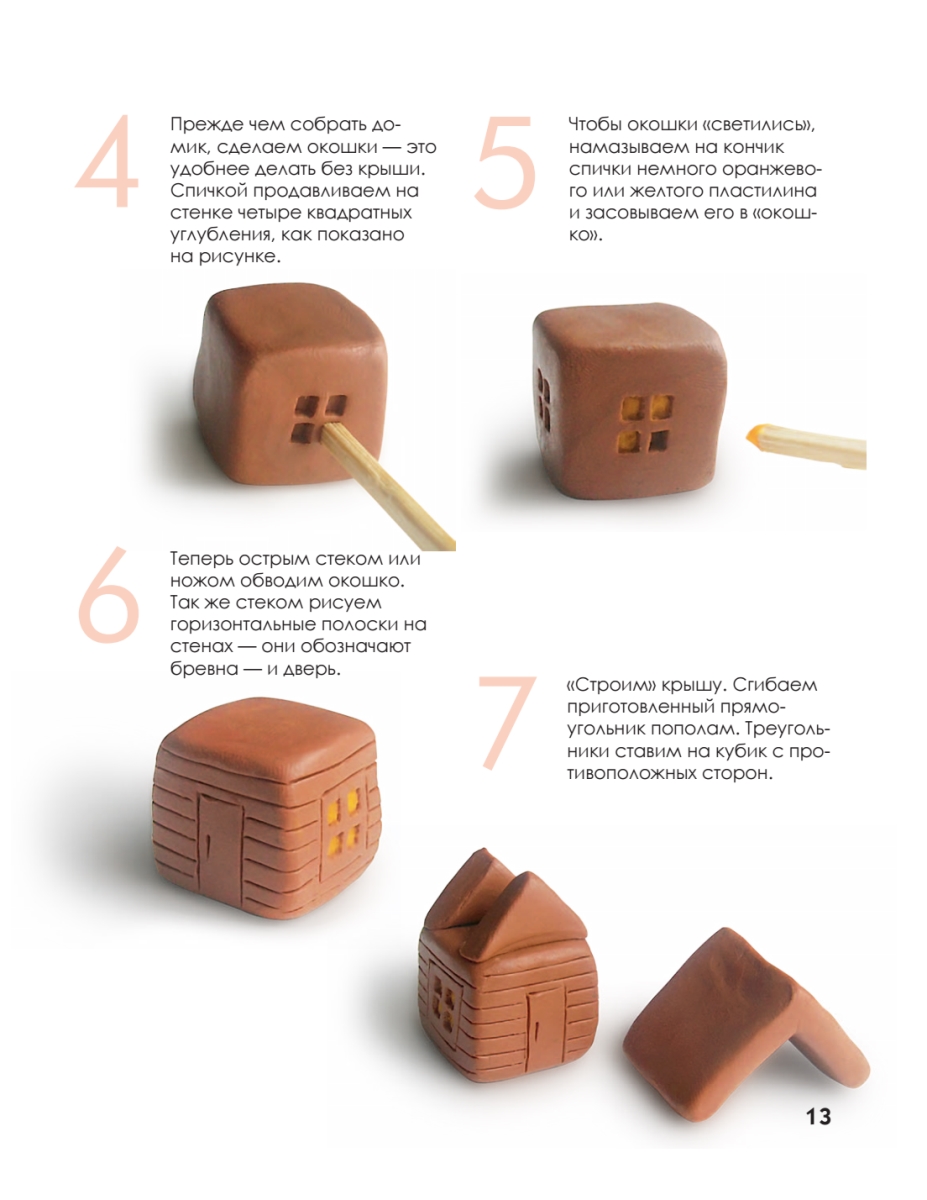 4

Прежде чем собрать домик, сделаем окошки — это удобнее делать без крыши. Спичкой продавливаем на стенке четыре квадратных углубления, как показано на рисунке.

5

Чтобы окошки «светились», намазываем на кончик спички немного оранжевого или желтого пластилина и засовываем его в «окошко».

6

Теперь острым стеком или ножом обводим окошко. Так же стеком рисуем горизонтальные полоски на стенах — они обозначают бревна — и дверь.

7

«Строим» крышу. Сгибаем приготовленный прямоугольник пополам. Треугольники ставим на кубик с противоположных сторон.

13