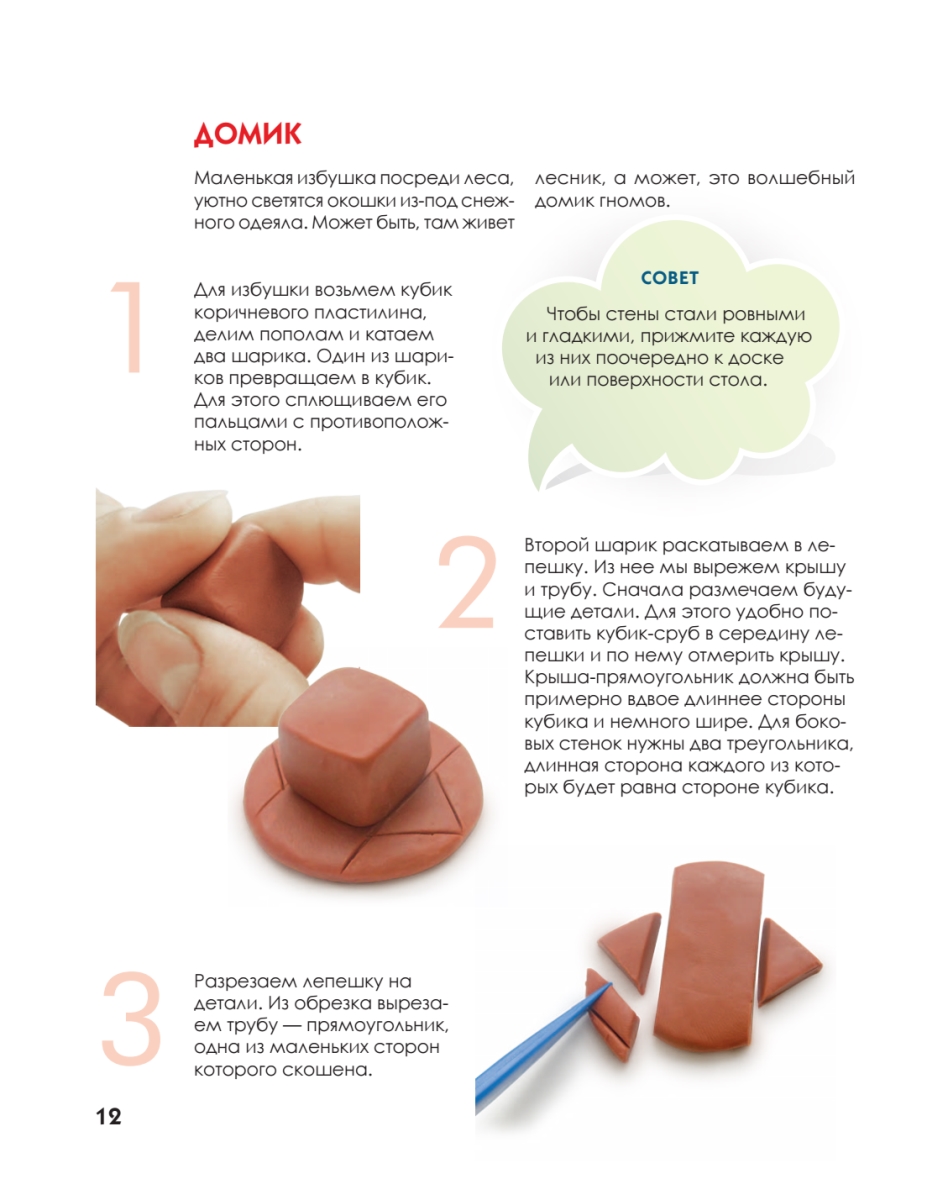 ДОМИК

Маленькая избушка посреди леса, уютно светятся окошки из-под снежного одеяла. Может быть, там живет лесник, а может, это волшебный домик гномов.

1

Для избушки возьмем кубик коричневого пластилина, делим пополам и катаем два шарика. Один из шариков превращаем в кубик. Для этого сплющиваем его пальцами с противоположных сторон.

СОВЕТ

Чтобы стены стали ровными и гладкими, прижмите каждую из них поочередно к доске или поверхности стола.

2

Второй шарик раскатываем в лепешку. Из нее мы вырежем крышу и трубу. Сначала размечаем будущие детали. Для этого удобно поставить кубик-сруб в середину лепешки и по нему отмерить крышу. Крыша-прямоугольник должна быть примерно вдвое длиннее стороны кубика и немного шире. Для боковых стенок нужны два треугольника, длинная сторона каждого из которых будет равна стороне кубика.

3

Разрезаем лепешку на детали. Из обрезка вырезаем трубу — прямоугольник, одна из маленьких сторон которого скошена.

12