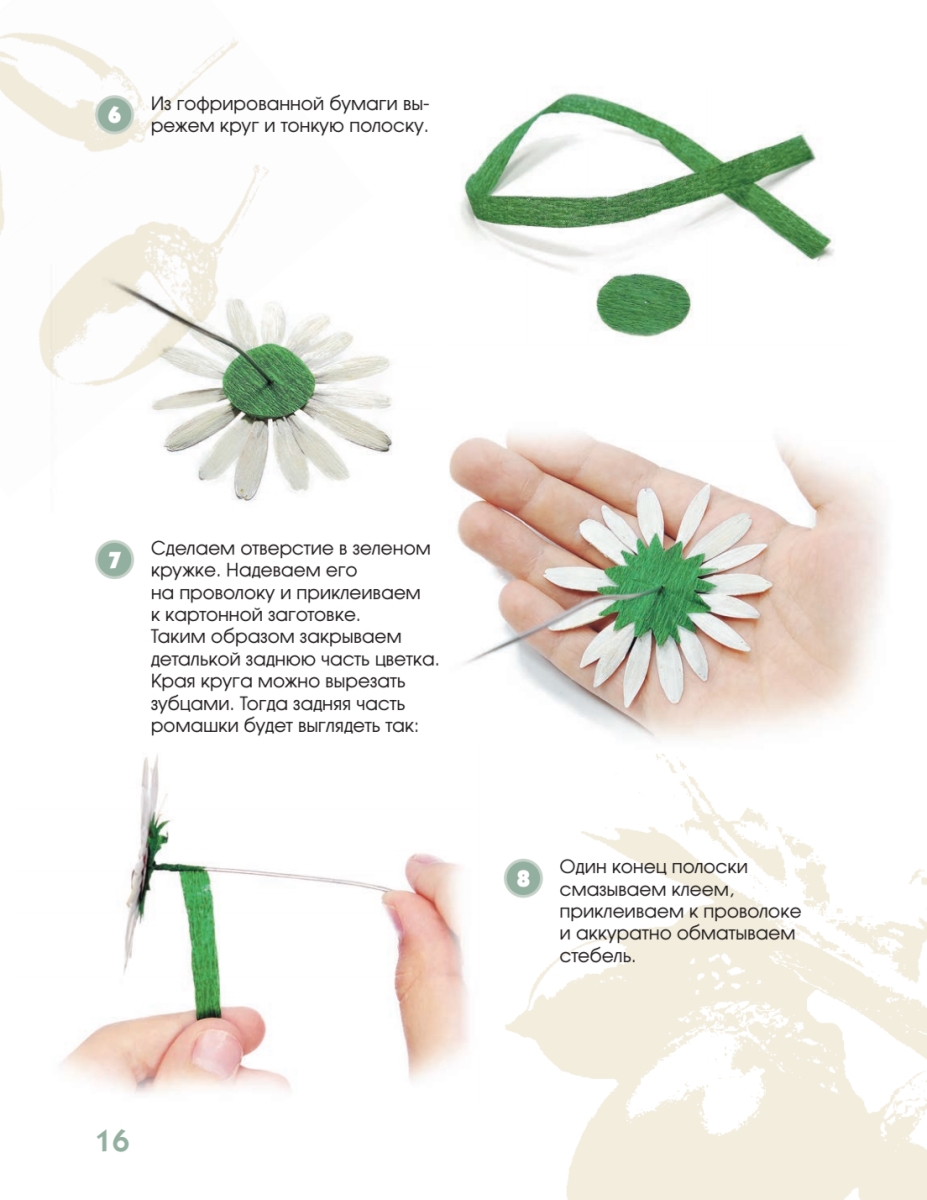 6 Из гофрированной бумаги вырежем круг и тонкую полоску.

7 Сделаем отверстие в зеленом кружке. Надеваем его на проволоку и приклеиваем к картонной заготовке. Таким образом закрываем деталькой заднюю часть цветка. Края круга можно вырезать зубцами. Тогда задняя часть ромашки будет выглядеть так:

8 Один конец полоски смазываем клеем, приклеиваем к проволоке и аккуратно обматываем стебель.

16