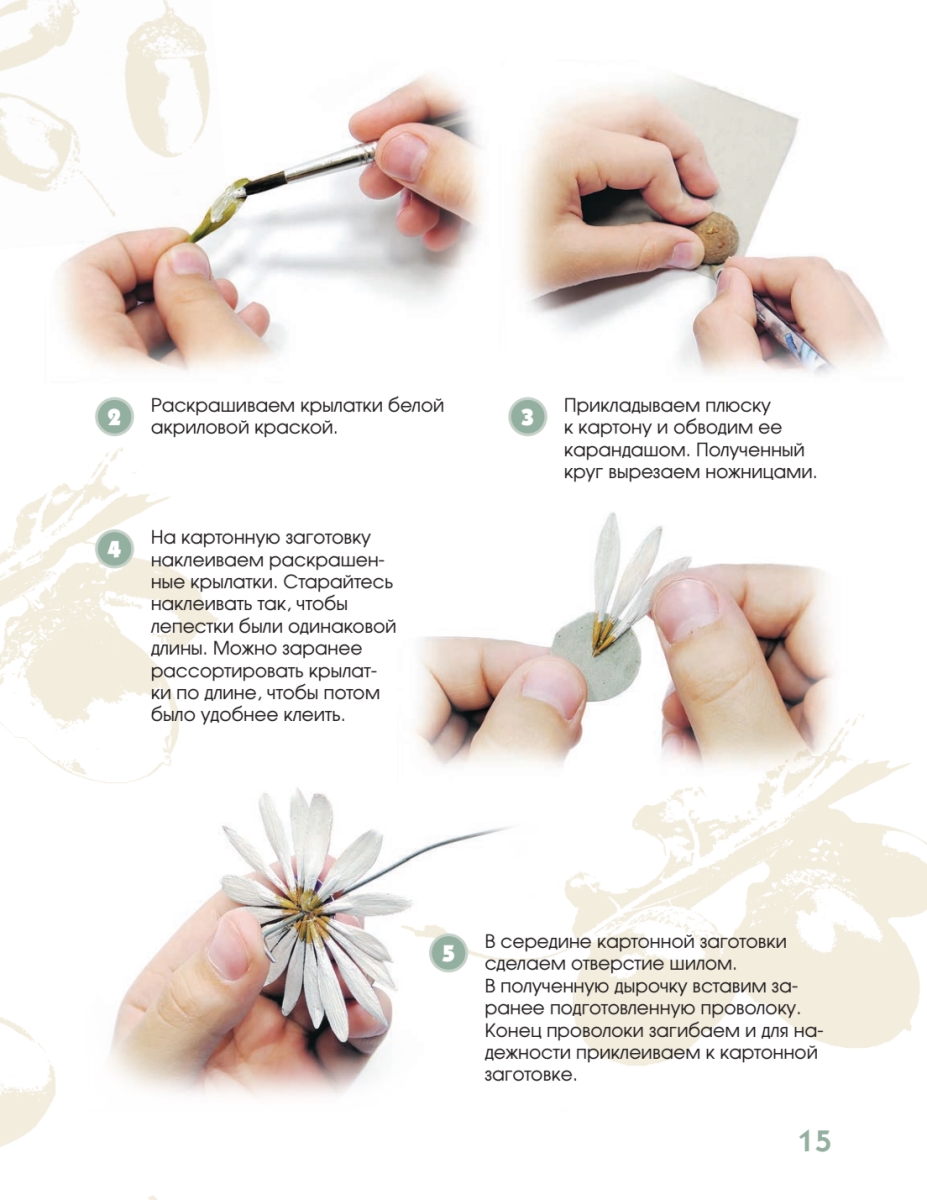 2 Раскрашиваем крылатки белой акриловой краской.

3 Прикладываем плюску к картону и обводим ее карандашом. Полученный круг вырезаем ножницами.

4 На картонную заготовку наклеиваем раскрашенные крылатки. Старайтесь наклеивать так, чтобы лепестки были одинаковой длины. Можно заранее рассортировать крылатки по длине, чтобы потом было удобнее клеить.

5 В середине картонной заготовки сделаем отверстие шилом. В полученную дырочку вставим заранее подготовленную проволоку. Конец проволоки загибаем и для надежности приклеиваем к картонной заготовке.

15